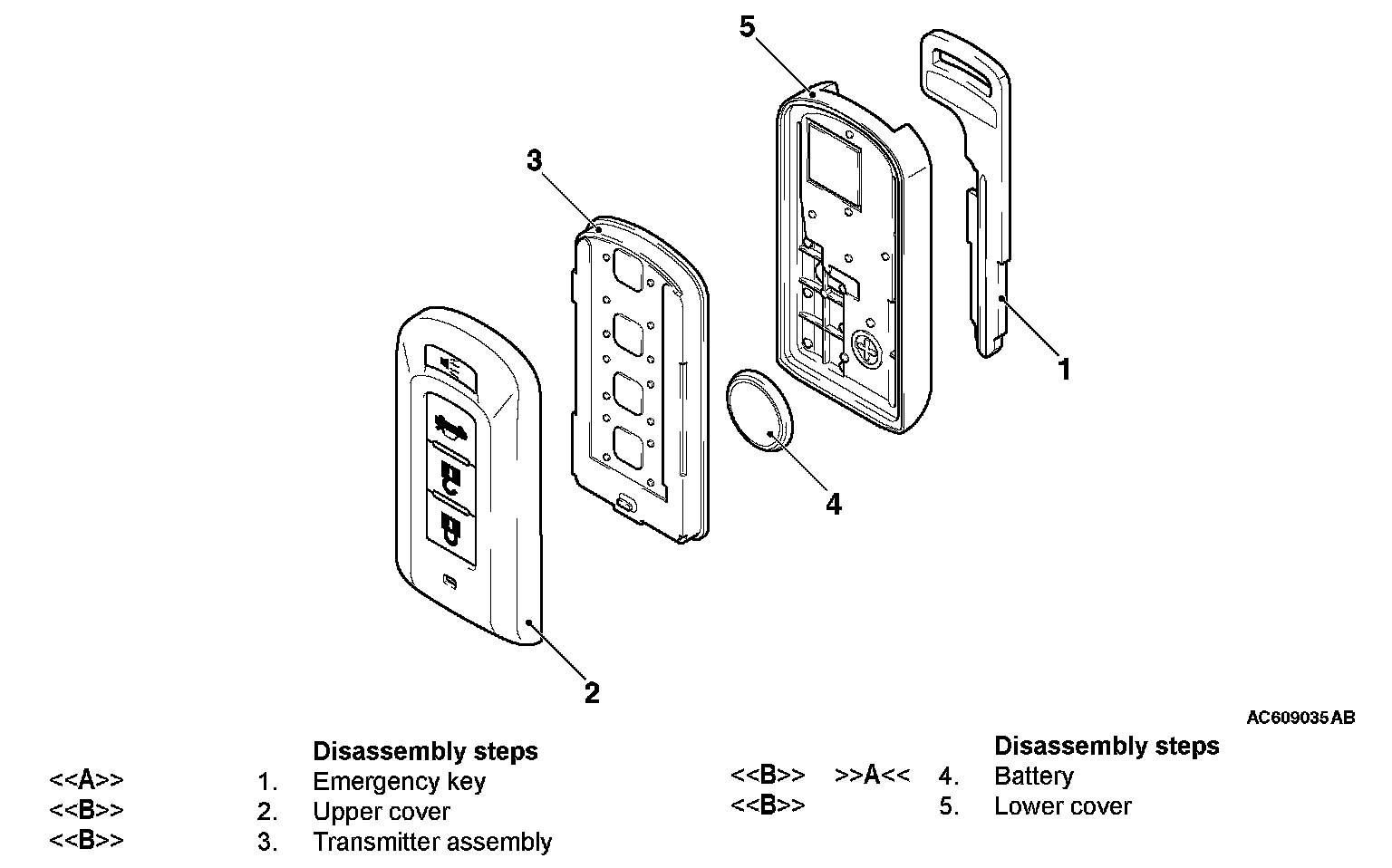 5

3

1

4

2

AC609035AB

Disassembly steps
<<A>> 1. Emergency key
<<B>> 2. Upper cover
<<B>> 3. Transmitter assembly

Disassembly steps
<<B>> >>A<< 4. Battery
<<B>> 5. Lower cover