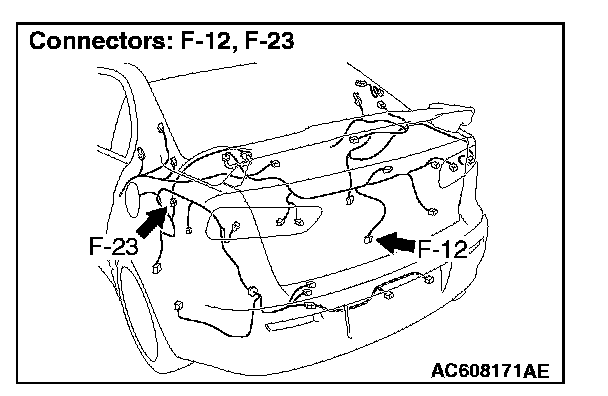 Connectors: F-12, F-23

F-23

F-12

AC608171AE