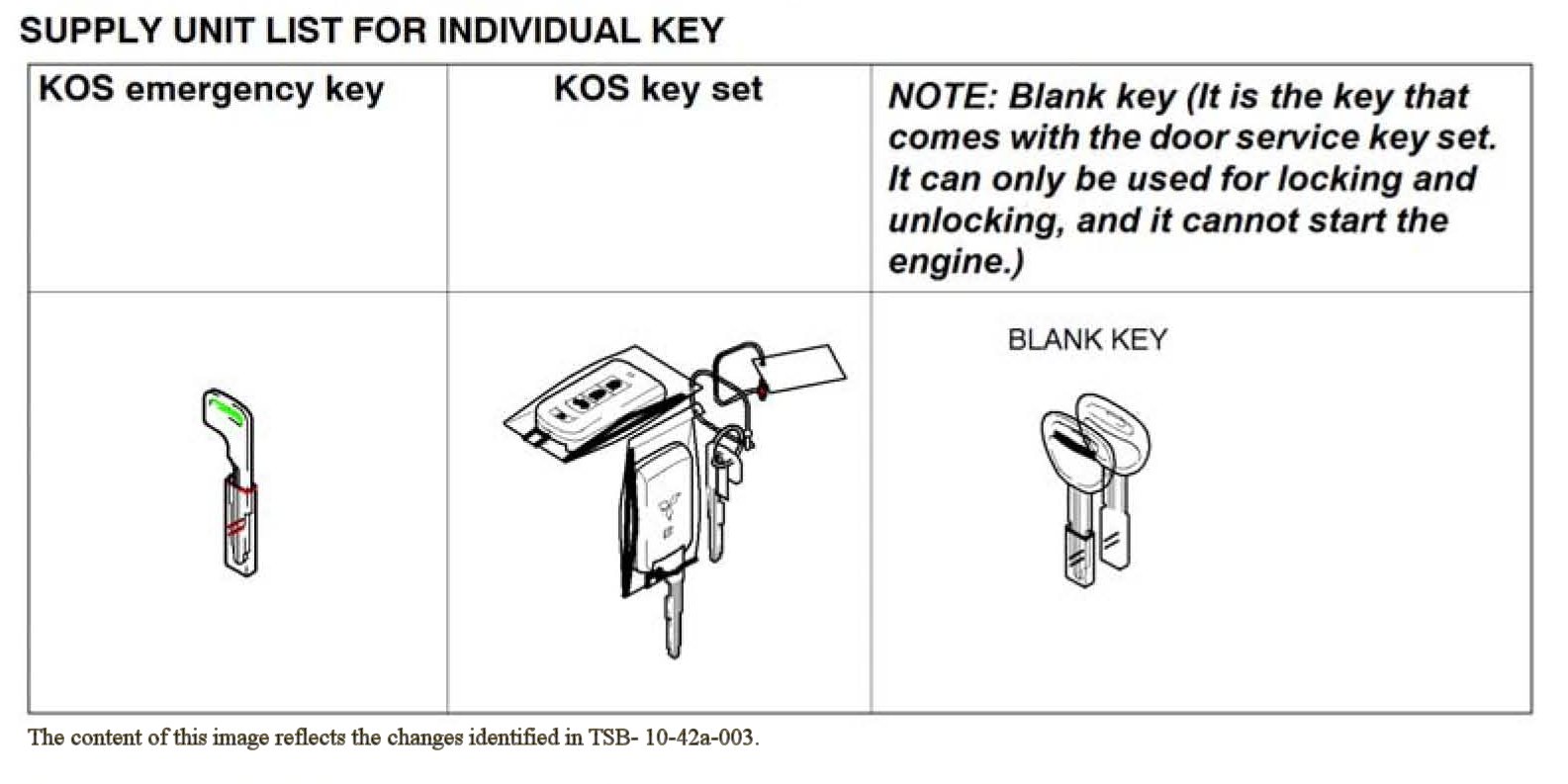 SUPPLY UNIT LIST FOR INDIVIDUAL KEY

| KOS emergency key | KOS key set | NOTE: Blank key (It is the key that comes with the door service key set. It can only be used for locking and unlocking, and it cannot start the engine.) |
|---|---|---|
| | | BLANK KEY |

The content of this image reflects the changes identified in TSB- 10-42a-003.