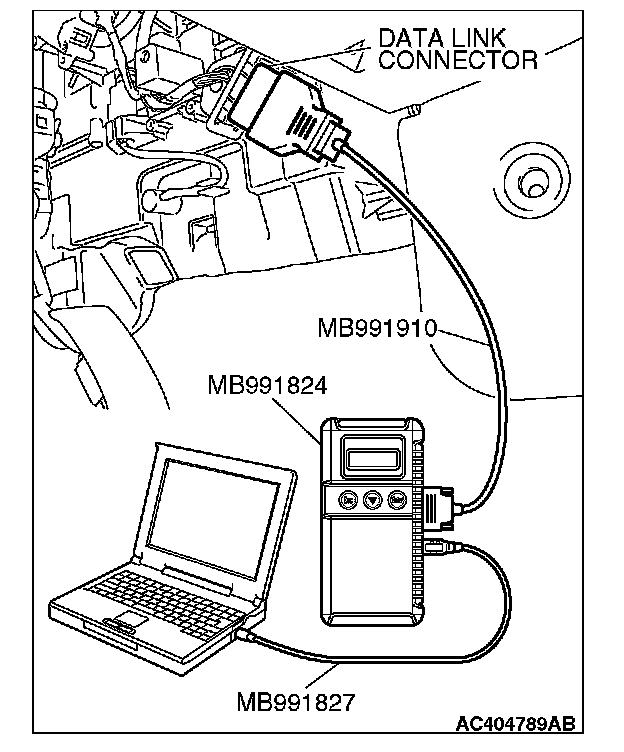 DATA LINK CONNECTOR

MB991910

MB991824

MB991827

AC404789AB