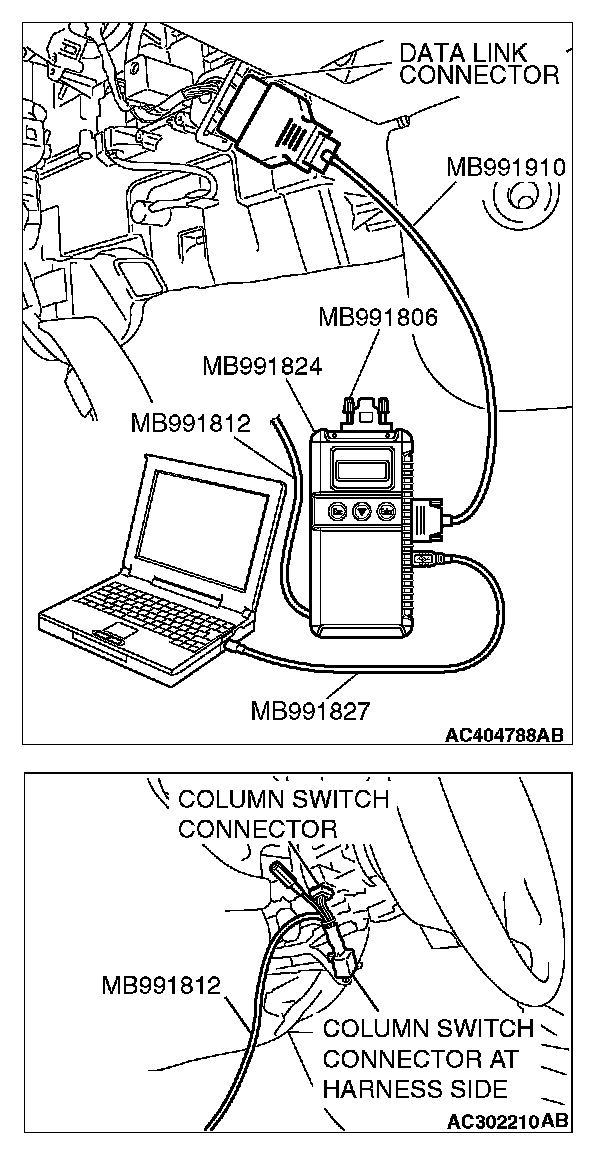 DATA LINK CONNECTOR

MB991910

MB991806

MB991824

MB991812

MB991827

AC404788AB

COLUMN SWITCH CONNECTOR

MB991812

COLUMN SWITCH CONNECTOR AT HARNESS SIDE

AC302210AB