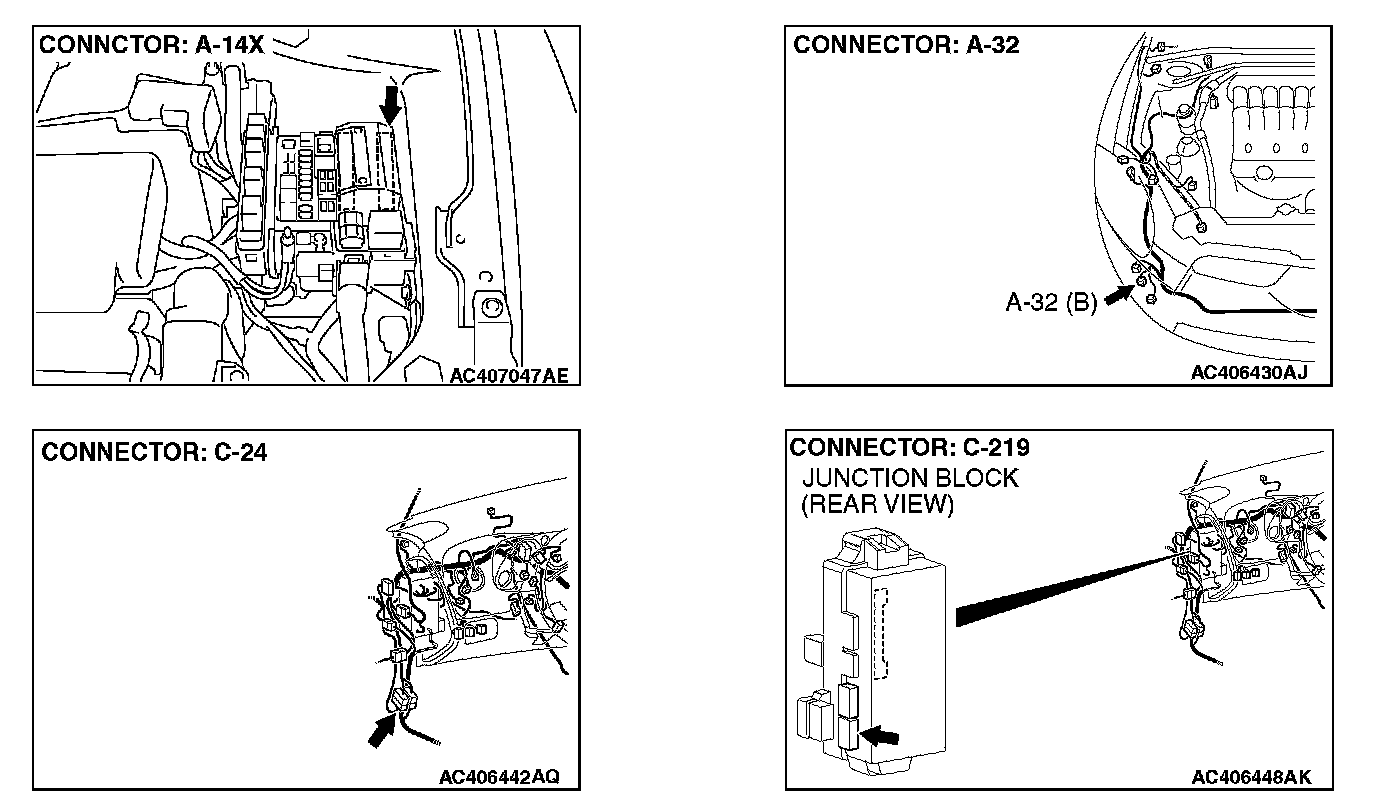 CONNCTOR: A-14X

AC407047AE

CONNECTOR: A-32

A-32 (B)

AC406430AJ

CONNECTOR: C-24

AC406442AQ

CONNECTOR: C-219

JUNCTION BLOCK (REAR VIEW)

AC406448AK