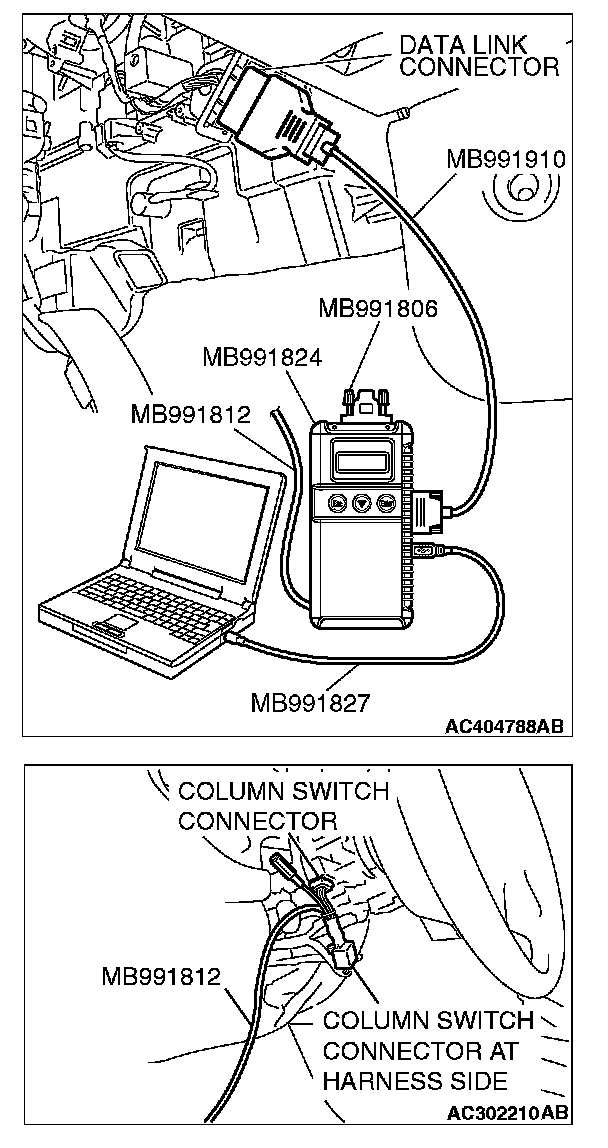 DATA LINK CONNECTOR

MB991910

MB991806

MB991824

MB991812

MB991827

AC404788AB

COLUMN SWITCH CONNECTOR

MB991812

COLUMN SWITCH CONNECTOR AT HARNESS SIDE

AC302210AB