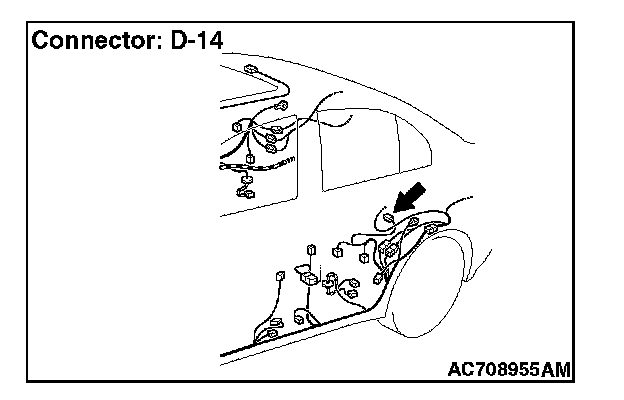 Connector: D-14

AC708955AM