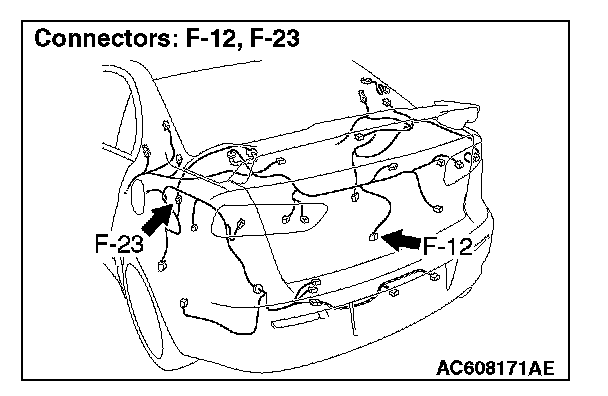 Connectors: F-12, F-23

F-23

F-12

AC608171AE