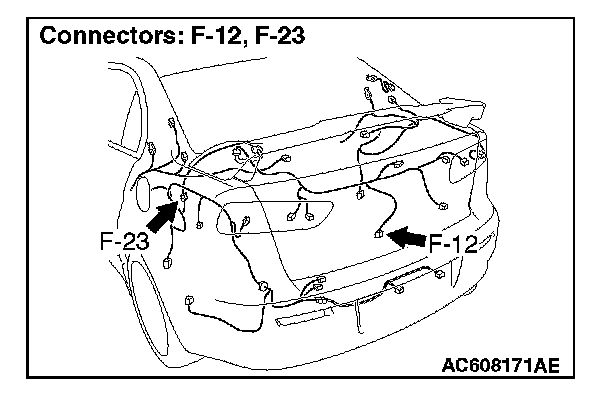 Connectors: F-12, F-23

F-23

F-12

AC608171AE