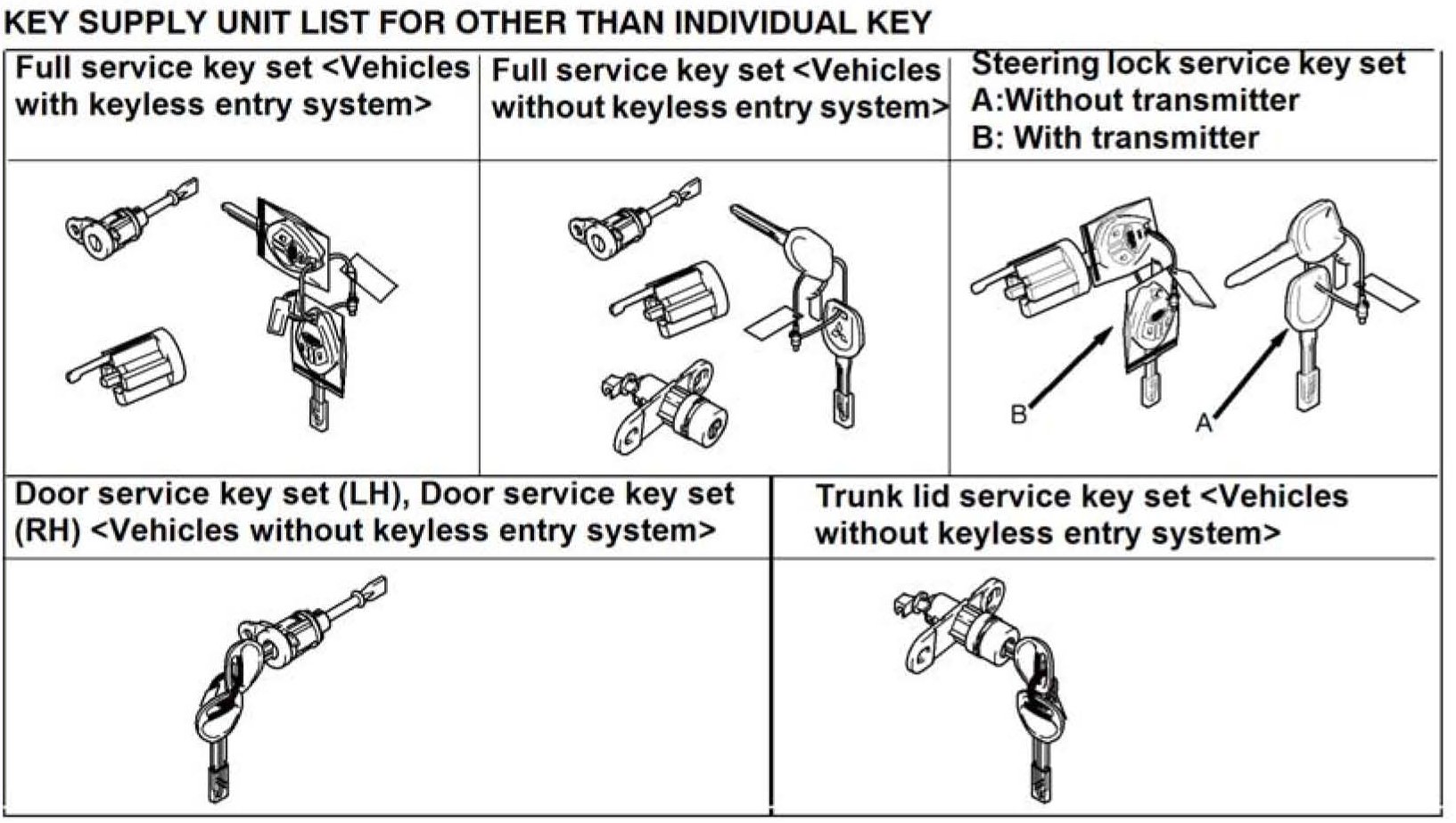 KEY SUPPLY UNIT LIST FOR OTHER THAN INDIVIDUAL KEY

| Full service key set <Vehicles with keyless entry system> | Full service key set <Vehicles without keyless entry system> | Steering lock service key set A:Without transmitter B: With transmitter |
|---|---|---|
| | | B A |

| Door service key set (LH), Door service key set (RH) <Vehicles without keyless entry system> | Trunk lid service key set <Vehicles without keyless entry system> |
|---|---|
| | |