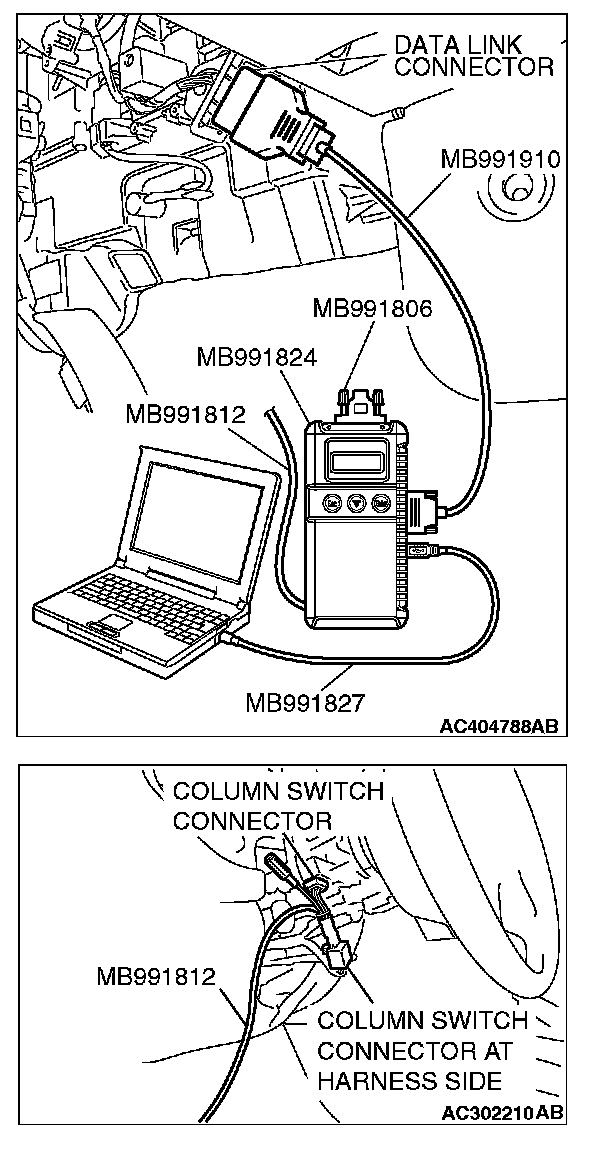 DATA LINK CONNECTOR
MB991910
MB991806
MB991824
MB991812
MB991827
AC404788AB

COLUMN SWITCH CONNECTOR
MB991812
COLUMN SWITCH CONNECTOR AT HARNESS SIDE
AC302210AB