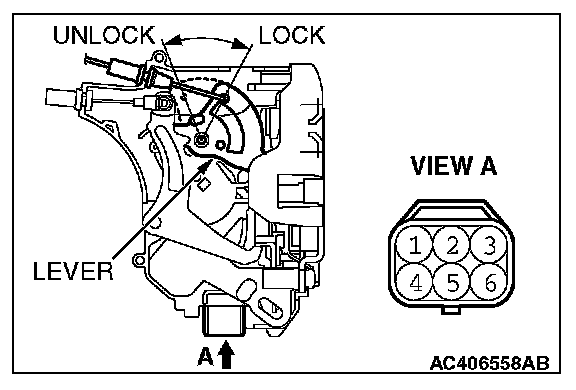 UNLOCK
LOCK
LEVER
A
VIEW A
1
2
3
4
5
6
AC406558AB