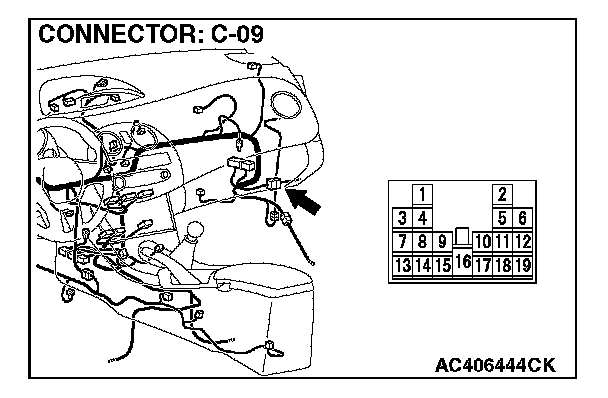 CONNECTOR: C-09

1 2
3 4 5 6
7 8 9 10 11 12
13 14 15 16 17 18 19

AC406444CK