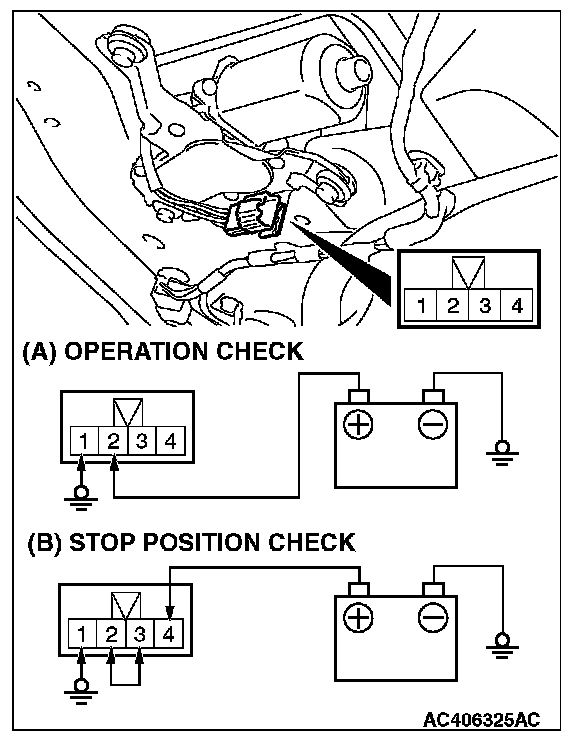 1 2 3 4

(A) OPERATION CHECK

1 2 3 4

+ −

(B) STOP POSITION CHECK

1 2 3 4

+ −

AC406325AC