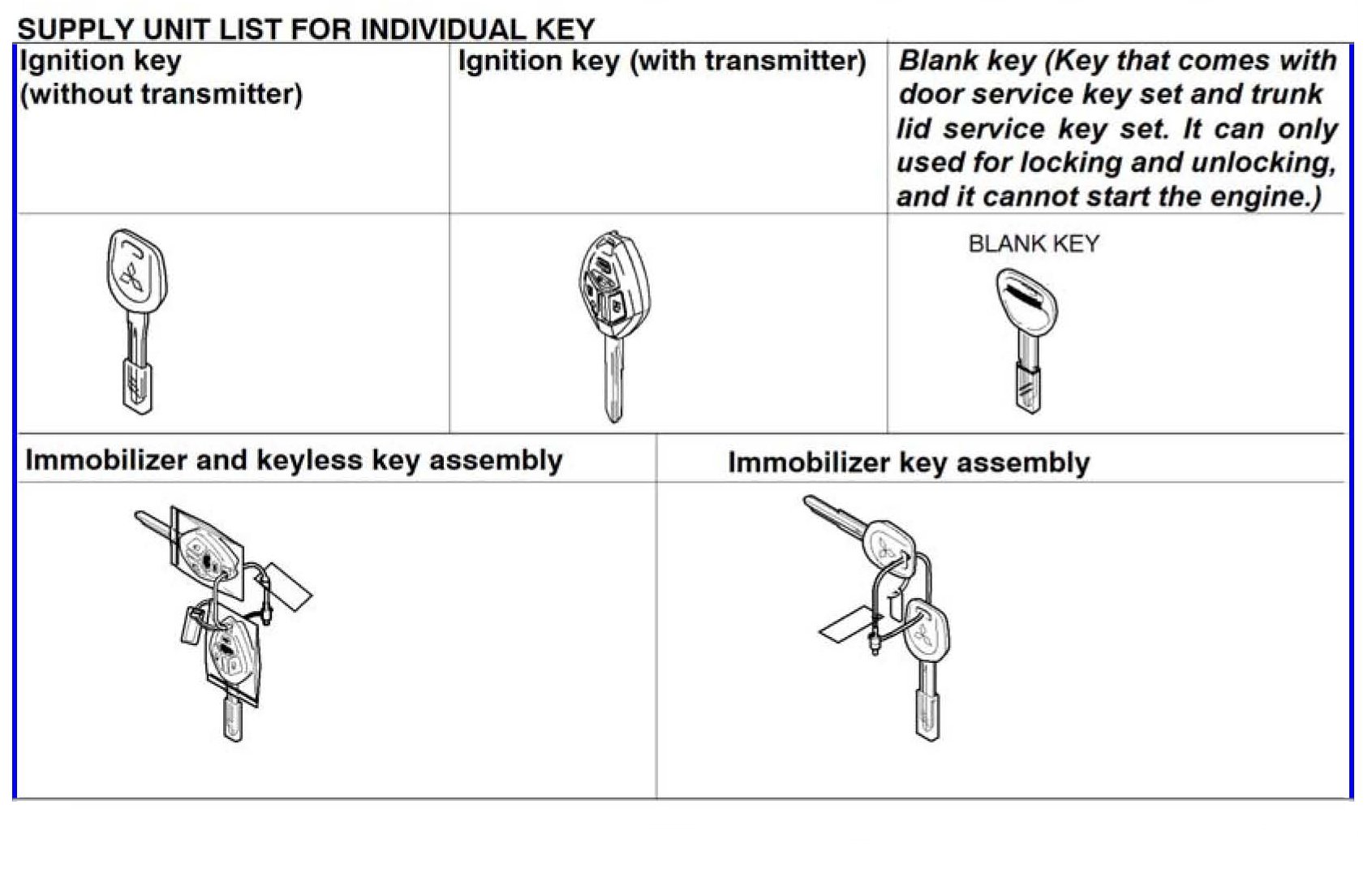 SUPPLY UNIT LIST FOR INDIVIDUAL KEY

| Ignition key (without transmitter) | Ignition key (with transmitter) | Blank key (Key that comes with door service key set and trunk lid service key set. It can only used for locking and unlocking, and it cannot start the engine.) |
|---|---|---|
| | | BLANK KEY |

| Immobilizer and keyless key assembly | Immobilizer key assembly |
|---|---|
| | |