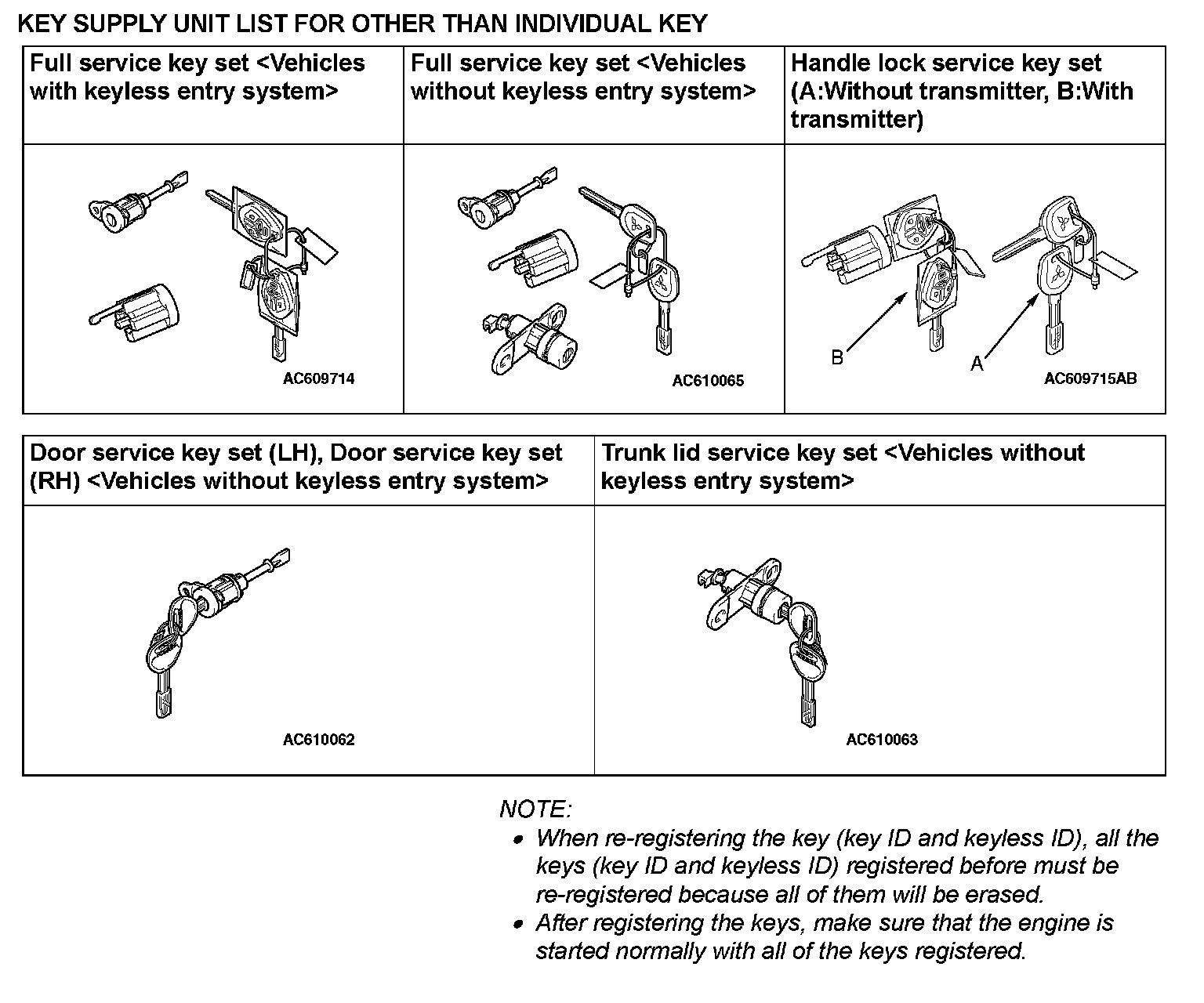 KEY SUPPLY UNIT LIST FOR OTHER THAN INDIVIDUAL KEY

| Full service key set <Vehicles with keyless entry system> | Full service key set <Vehicles without keyless entry system> | Handle lock service key set (A:Without transmitter, B:With transmitter) |
|---|---|---|
| AC609714 | AC610065 | B A AC609715AB |

| Door service key set (LH), Door service key set (RH) <Vehicles without keyless entry system> | Trunk lid service key set <Vehicles without keyless entry system> |
|---|---|
| AC610062 | AC610063 |

NOTE:
• When re-registering the key (key ID and keyless ID), all the keys (key ID and keyless ID) registered before must be re-registered because all of them will be erased.
• After registering the keys, make sure that the engine is started normally with all of the keys registered.