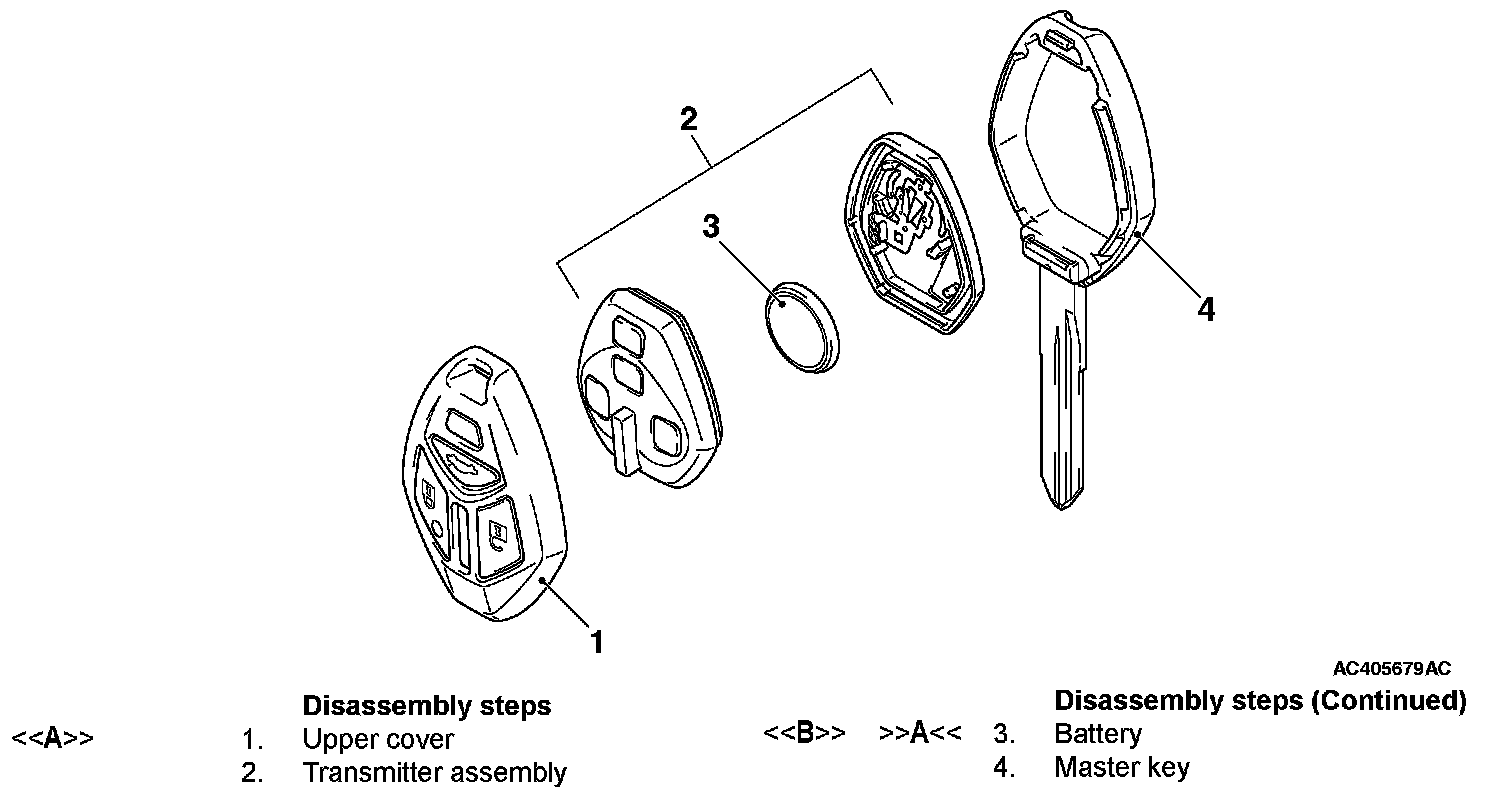 2
3
4
1
AC405679AC

Disassembly steps
<<A>> 1. Upper cover
2. Transmitter assembly

Disassembly steps (Continued)
<<B>> >>A<< 3. Battery
4. Master key