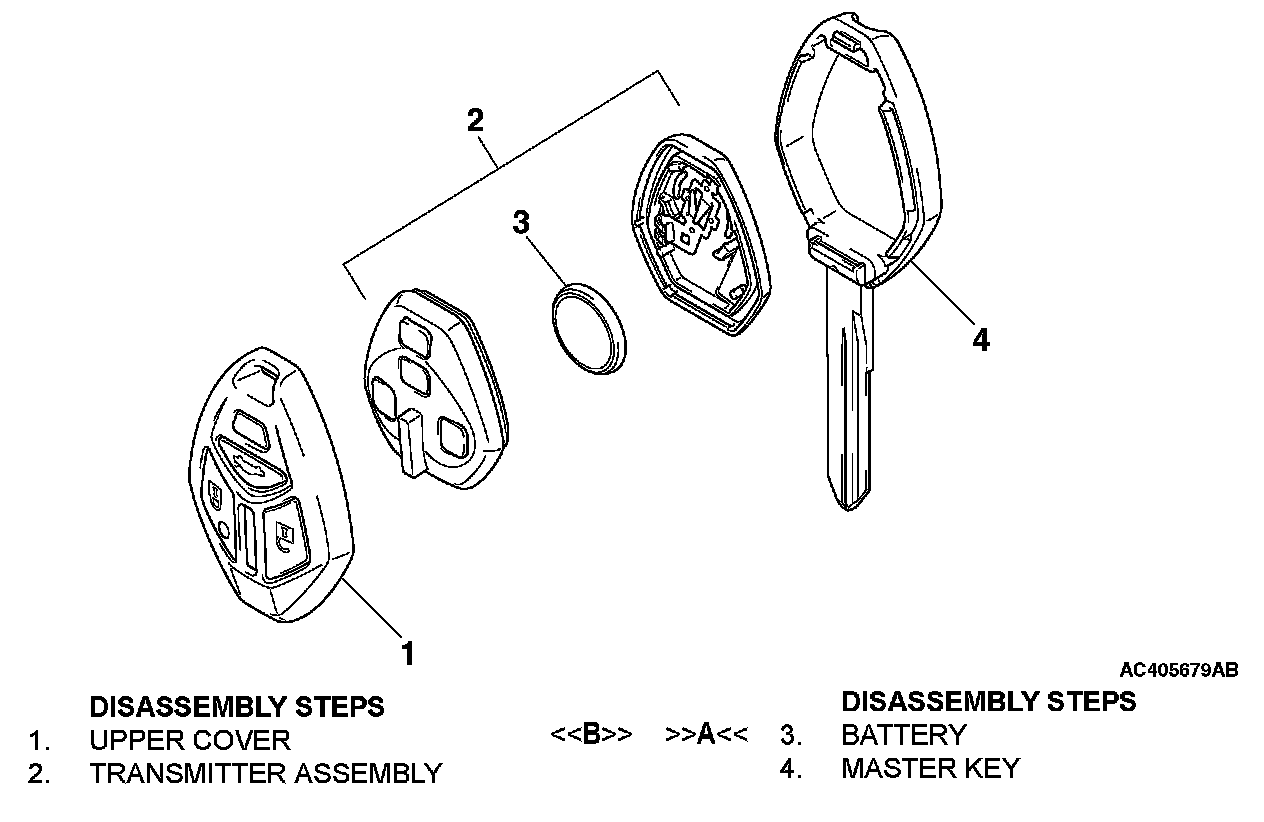 2

3

4

1

AC405679AB

DISASSEMBLY STEPS
1. UPPER COVER
2. TRANSMITTER ASSEMBLY

DISASSEMBLY STEPS
<<B>> >>A<< 3. BATTERY
4. MASTER KEY