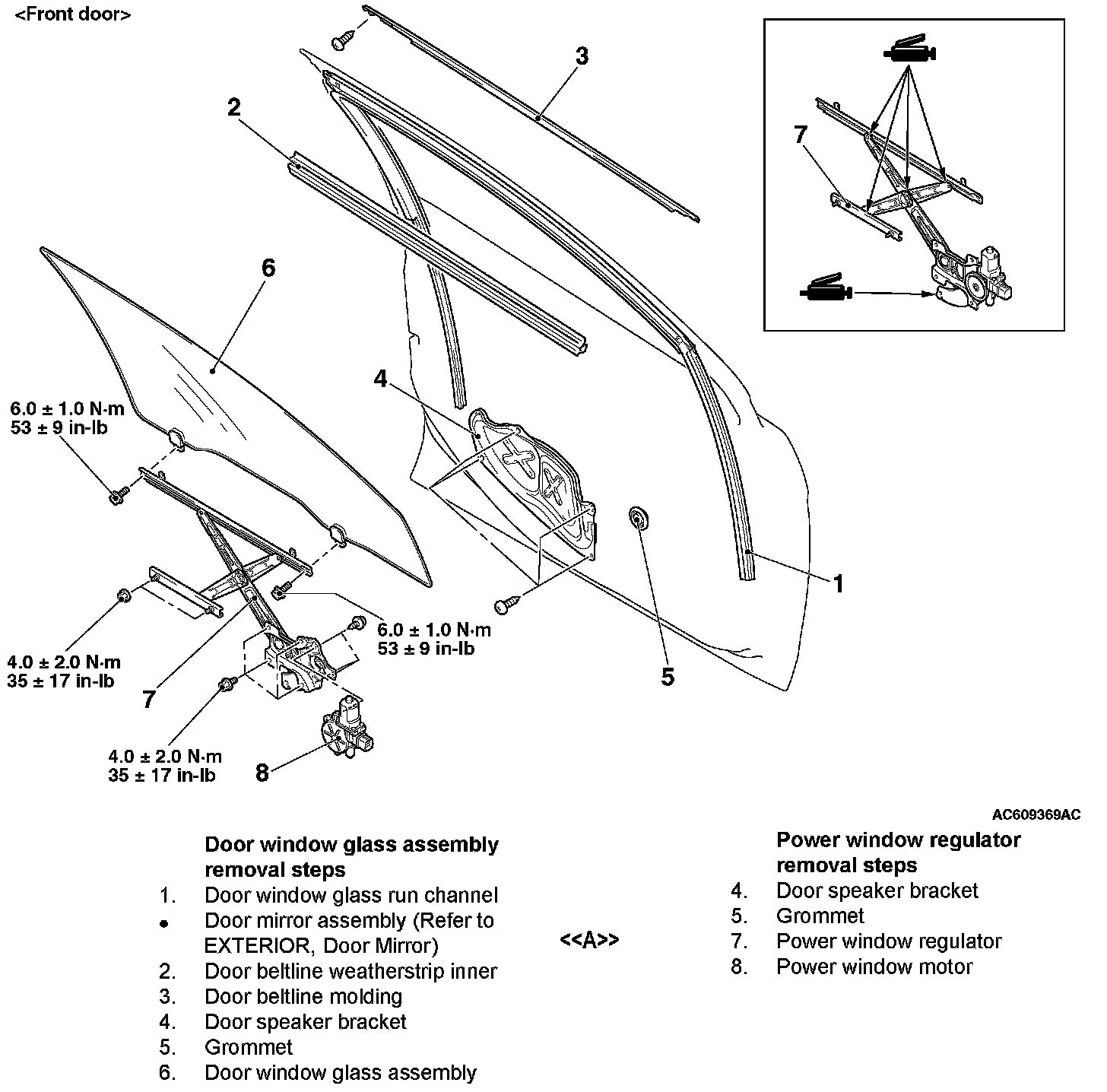 <Front door>

3

2

7

6

4

6.0 ± 1.0 N·m
53 ± 9 in-lb

1

6.0 ± 1.0 N·m
53 ± 9 in-lb

4.0 ± 2.0 N·m
35 ± 17 in-lb

7

5

4.0 ± 2.0 N·m
35 ± 17 in-lb

8

AC609369AC

Door window glass assembly removal steps
1. Door window glass run channel
• Door mirror assembly (Refer to EXTERIOR, Door Mirror)
2. Door beltline weatherstrip inner
3. Door beltline molding
4. Door speaker bracket
5. Grommet
6. Door window glass assembly

<<A>>

Power window regulator removal steps
4. Door speaker bracket
5. Grommet
7. Power window regulator
8. Power window motor