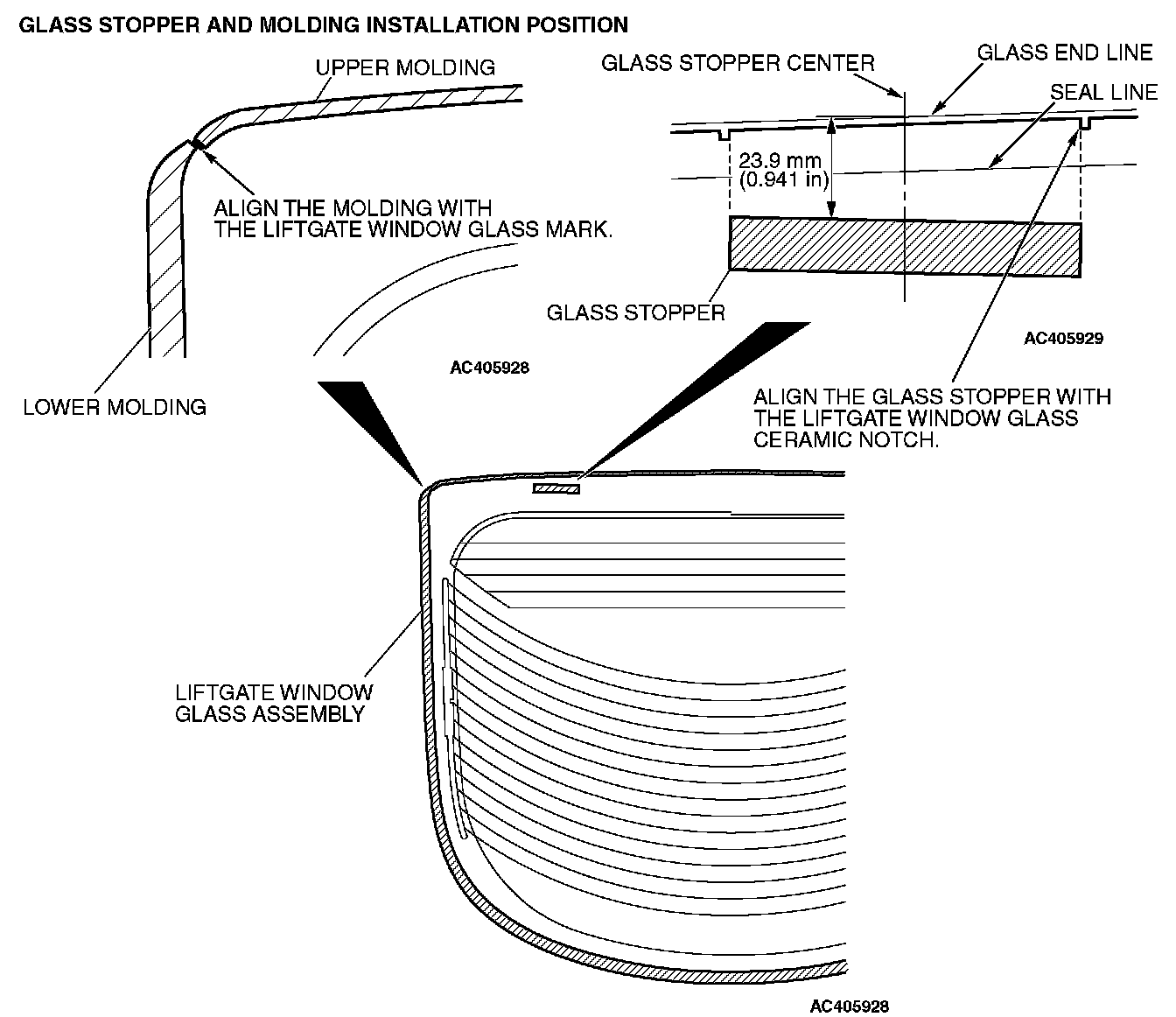 GLASS STOPPER AND MOLDING INSTALLATION POSITION

UPPER MOLDING

ALIGN THE MOLDING WITH THE LIFTGATE WINDOW GLASS MARK.

LOWER MOLDING

AC405928

GLASS STOPPER CENTER

GLASS END LINE

SEAL LINE

23.9 mm (0.941 in)

GLASS STOPPER

AC405929

ALIGN THE GLASS STOPPER WITH THE LIFTGATE WINDOW GLASS CERAMIC NOTCH.

LIFTGATE WINDOW GLASS ASSEMBLY

AC405928