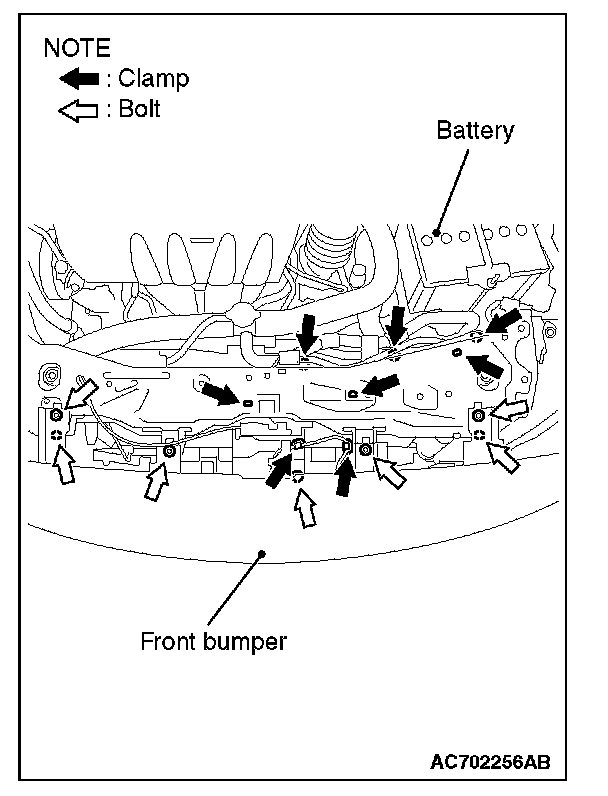 NOTE
: Clamp
: Bolt

Battery

Front bumper

AC702256AB