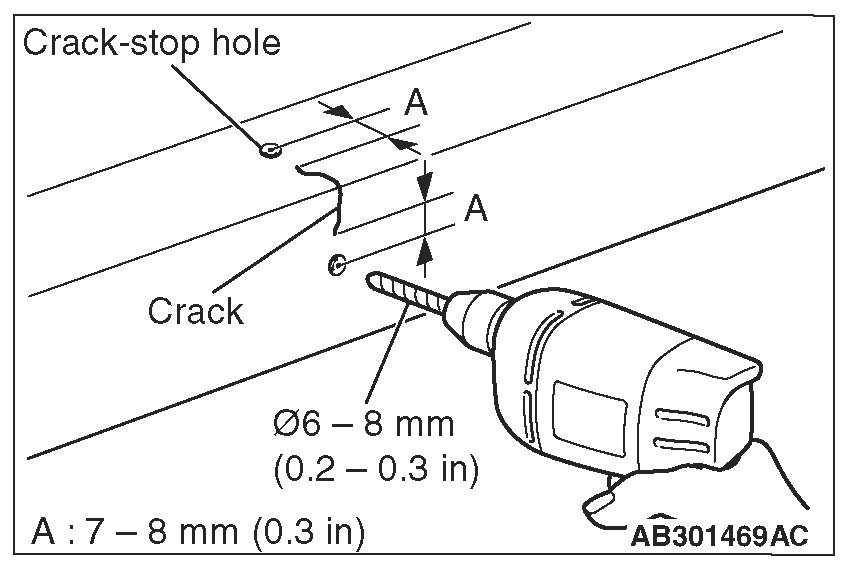 Crack-stop hole

A

A

Crack

Ø6 – 8 mm
(0.2 – 0.3 in)

A : 7 – 8 mm (0.3 in)

AB301469AC