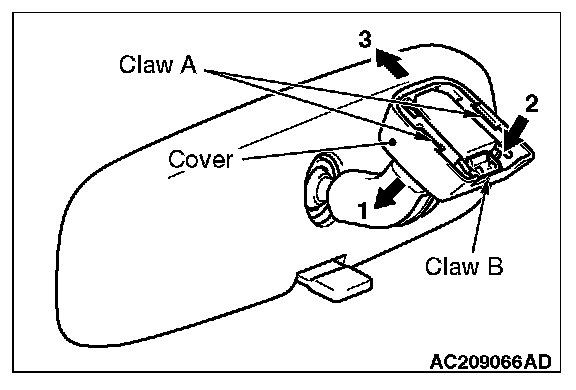 3
Claw A
2
Cover
1
Claw B
AC209066AD