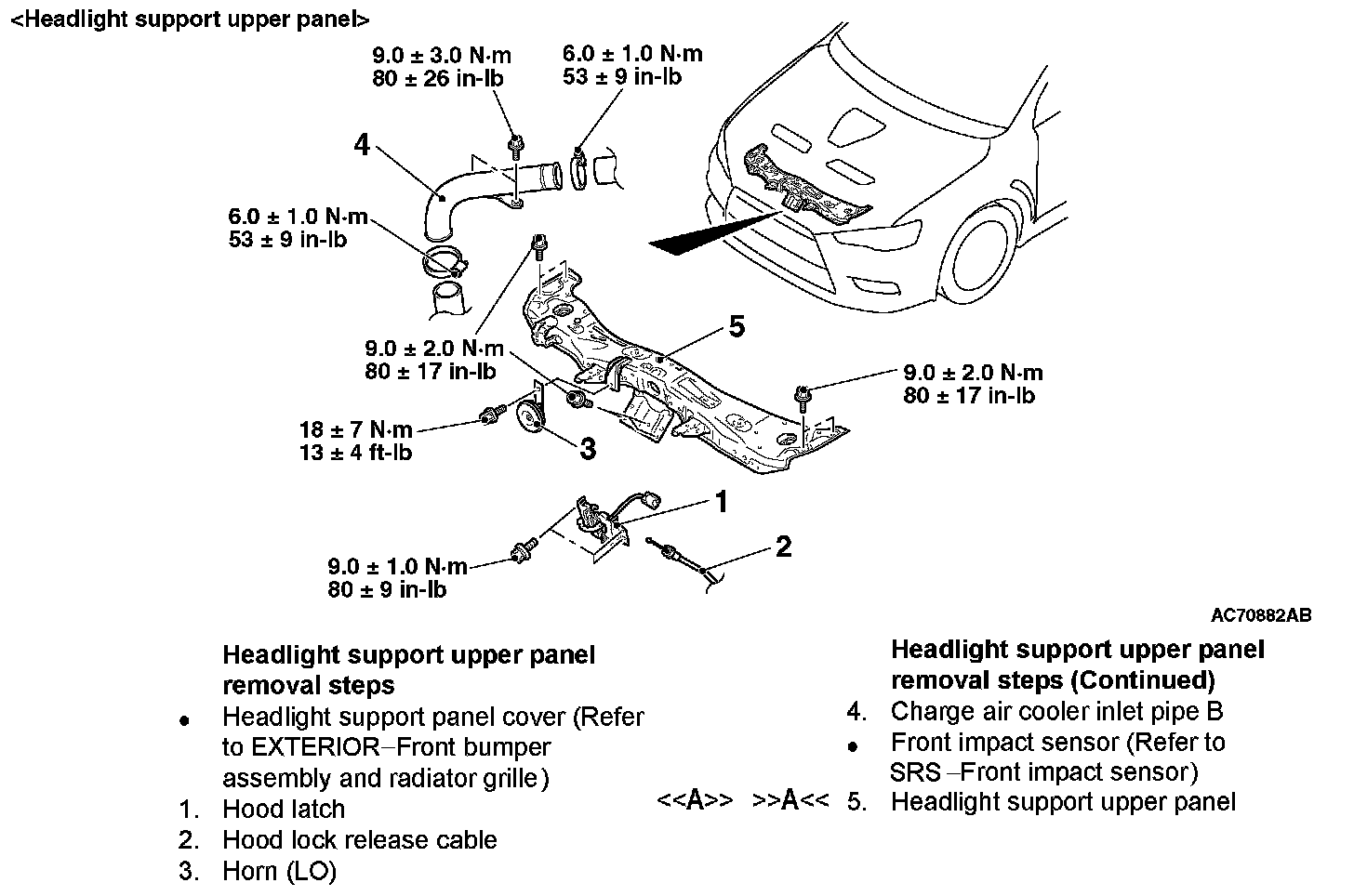 <Headlight support upper panel>

9.0 ± 3.0 N·m
80 ± 26 in-lb

6.0 ± 1.0 N·m
53 ± 9 in-lb

4

6.0 ± 1.0 N·m
53 ± 9 in-lb

5

9.0 ± 2.0 N·m
80 ± 17 in-lb

9.0 ± 2.0 N·m
80 ± 17 in-lb

18 ± 7 N·m
13 ± 4 ft-lb

3

1

2

9.0 ± 1.0 N·m
80 ± 9 in-lb

AC70882AB

Headlight support upper panel removal steps

• Headlight support panel cover (Refer to EXTERIOR–Front bumper assembly and radiator grille)
1. Hood latch
2. Hood lock release cable
3. Horn (LO)

Headlight support upper panel removal steps (Continued)

4. Charge air cooler inlet pipe B
• Front impact sensor (Refer to SRS –Front impact sensor)
<<A>> >>A<< 5. Headlight support upper panel