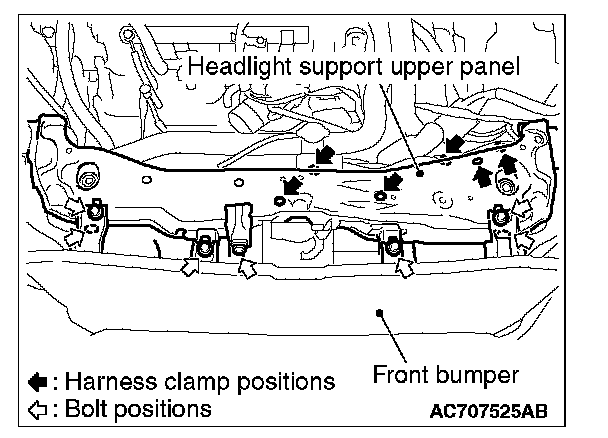 Headlight support upper panel

Front bumper

: Harness clamp positions
: Bolt positions

AC707525AB