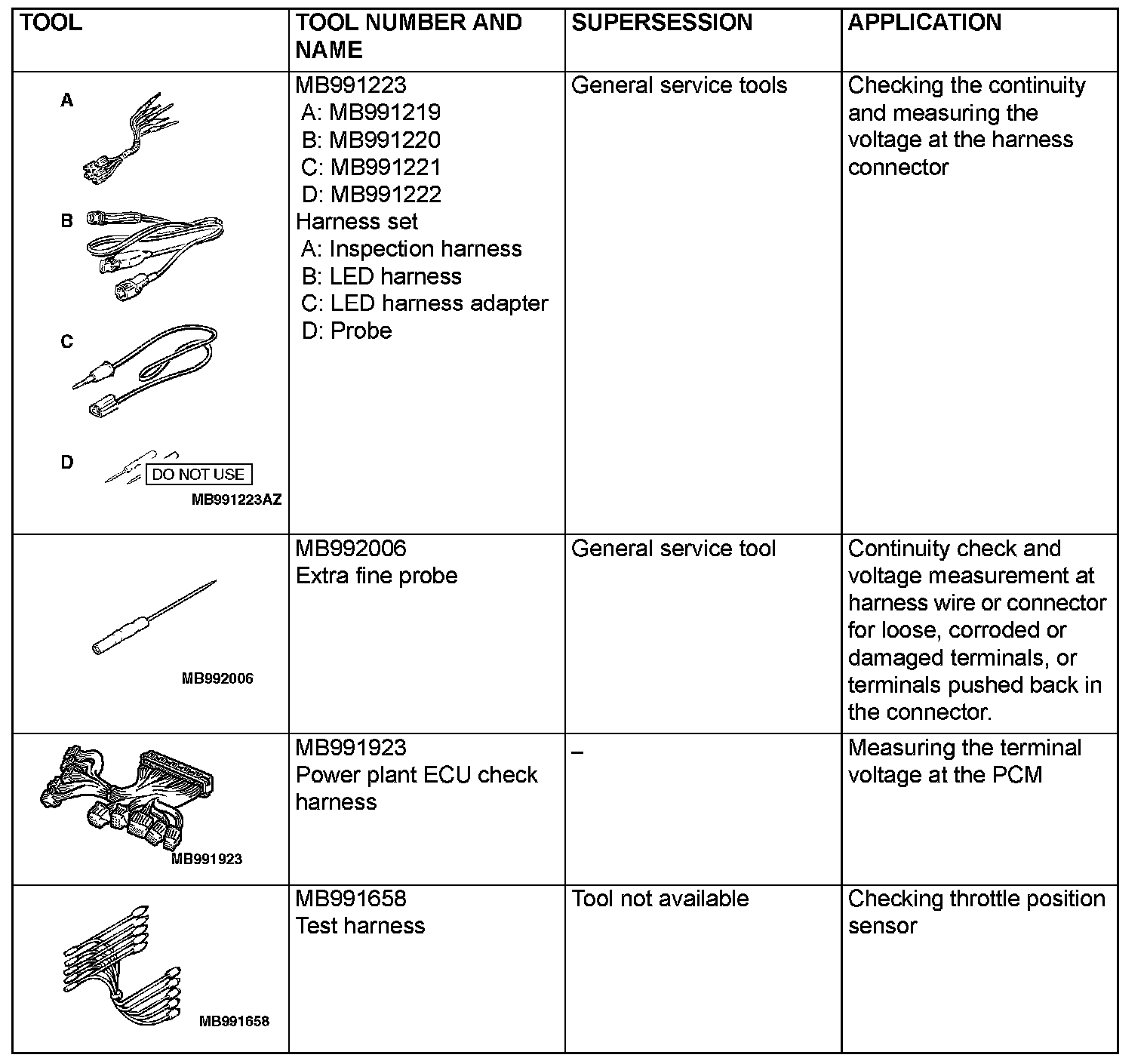 | TOOL | TOOL NUMBER AND NAME | SUPERSESSION | APPLICATION |
|---|---|---|---|
| A B C D DO NOT USE MB991223AZ | MB991223 A: MB991219 B: MB991220 C: MB991221 D: MB991222 Harness set A: Inspection harness B: LED harness C: LED harness adapter D: Probe | General service tools | Checking the continuity and measuring the voltage at the harness connector |
| MB992006 | MB992006 Extra fine probe | General service tool | Continuity check and voltage measurement at harness wire or connector for loose, corroded or damaged terminals, or terminals pushed back in the connector. |
| MB991923 | MB991923 Power plant ECU check harness | – | Measuring the terminal voltage at the PCM |
| MB991658 | MB991658 Test harness | Tool not available | Checking throttle position sensor |