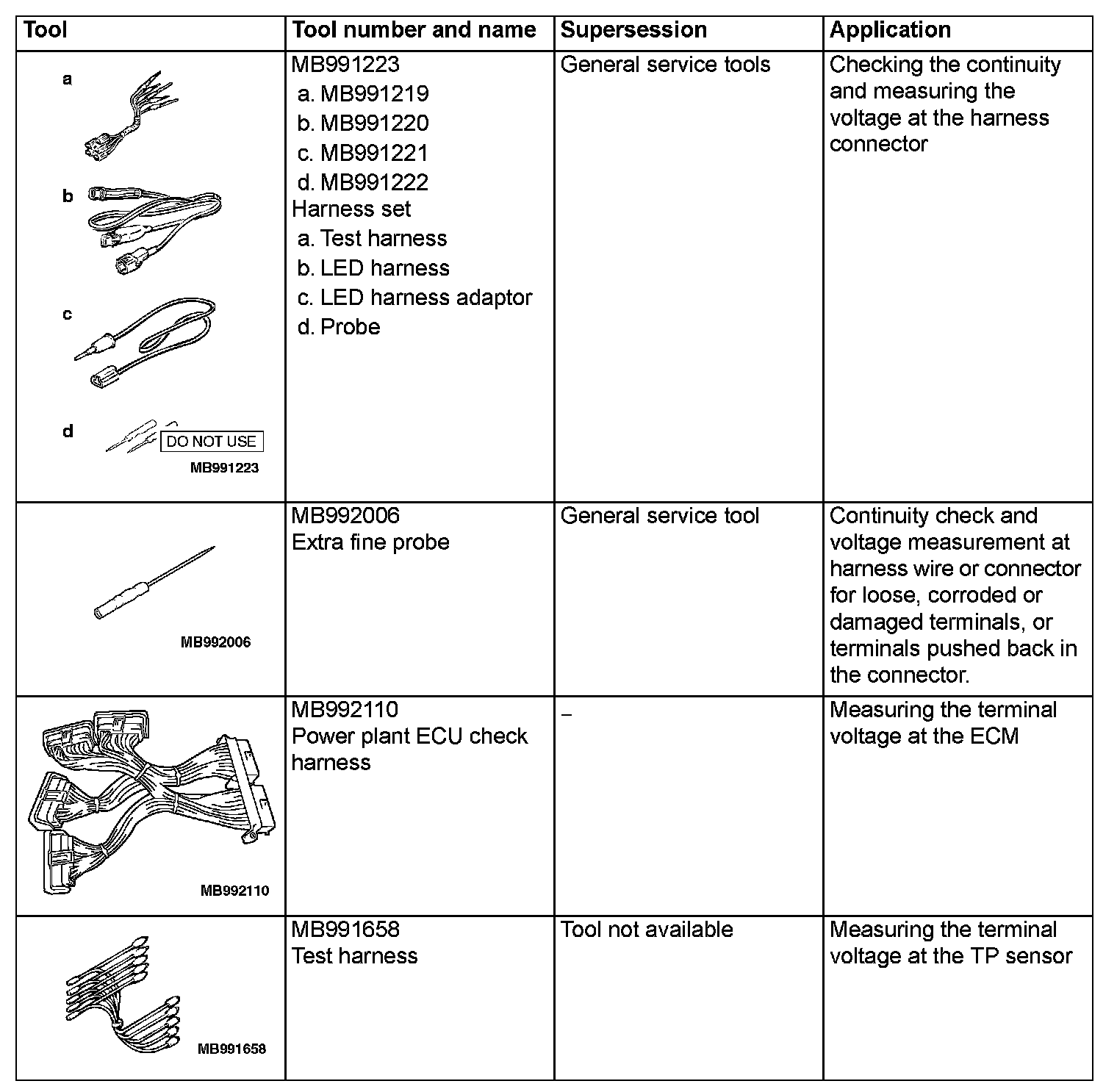 | Tool | Tool number and name | Supersession | Application |
|---|---|---|---|
| a b c d DO NOT USE MB991223 | MB991223 a. MB991219 b. MB991220 c. MB991221 d. MB991222 Harness set a. Test harness b. LED harness c. LED harness adaptor d. Probe | General service tools | Checking the continuity and measuring the voltage at the harness connector |
| MB992006 | MB992006 Extra fine probe | General service tool | Continuity check and voltage measurement at harness wire or connector for loose, corroded or damaged terminals, or terminals pushed back in the connector. |
| MB992110 | MB992110 Power plant ECU check harness | – | Measuring the terminal voltage at the ECM |
| MB991658 | MB991658 Test harness | Tool not available | Measuring the terminal voltage at the TP sensor |