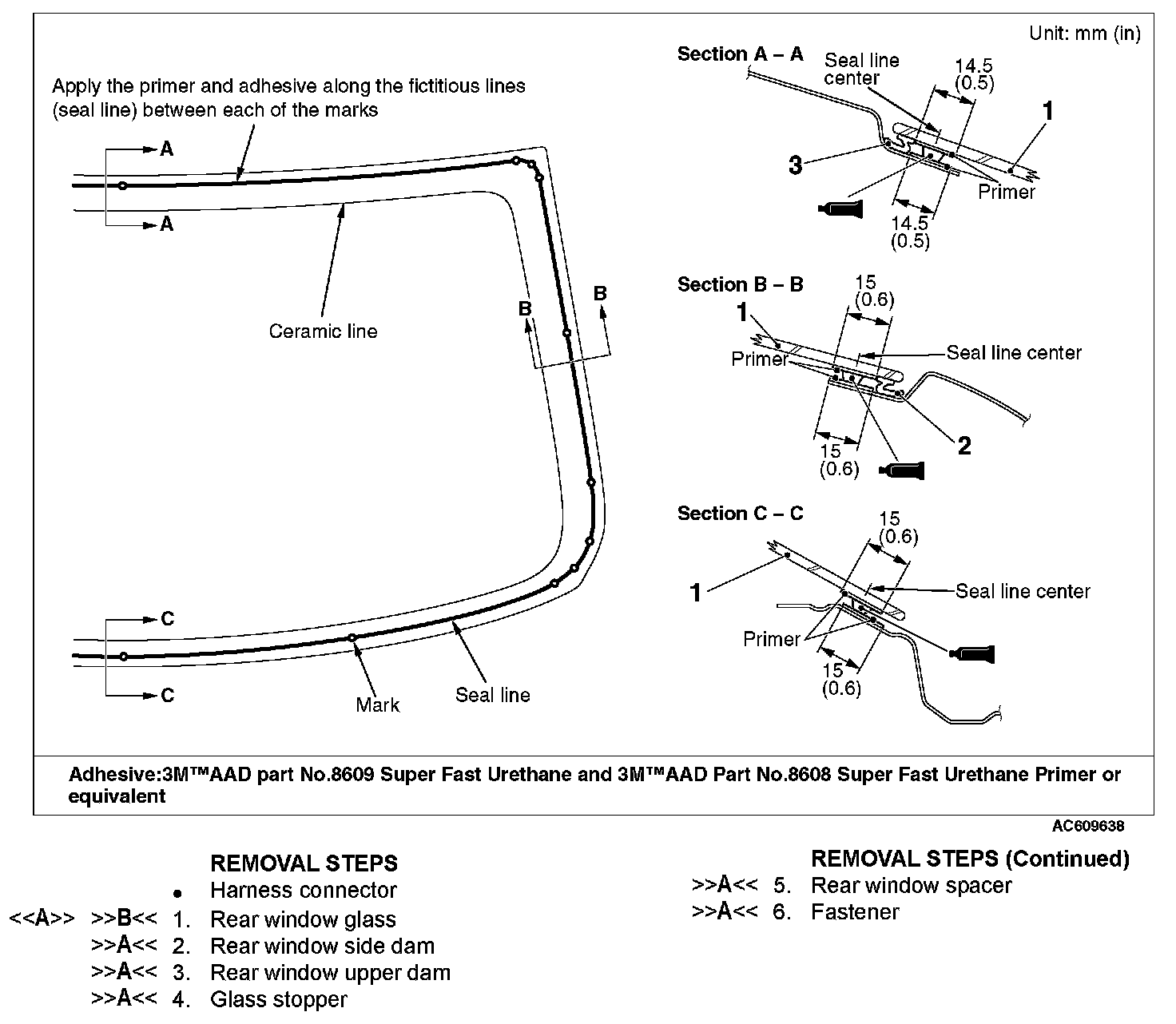 Unit: mm (in)

Apply the primer and adhesive along the fictitious lines (seal line) between each of the marks

A
A
Ceramic line
B
B
C
C
Mark
Seal line

Section A – A
Seal line center
14.5 (0.5)
1
3
Primer
14.5 (0.5)

Section B – B
15 (0.6)
1
Primer
Seal line center
2
15 (0.6)

Section C – C
15 (0.6)
1
Seal line center
Primer
15 (0.6)

Adhesive:3M™AAD part No.8609 Super Fast Urethane and 3M™AAD Part No.8608 Super Fast Urethane Primer or equivalent

AC609638

REMOVAL STEPS
• Harness connector
<<A>> >>B<< 1. Rear window glass
>>A<< 2. Rear window side dam
>>A<< 3. Rear window upper dam
>>A<< 4. Glass stopper

REMOVAL STEPS (Continued)
>>A<< 5. Rear window spacer
>>A<< 6. Fastener