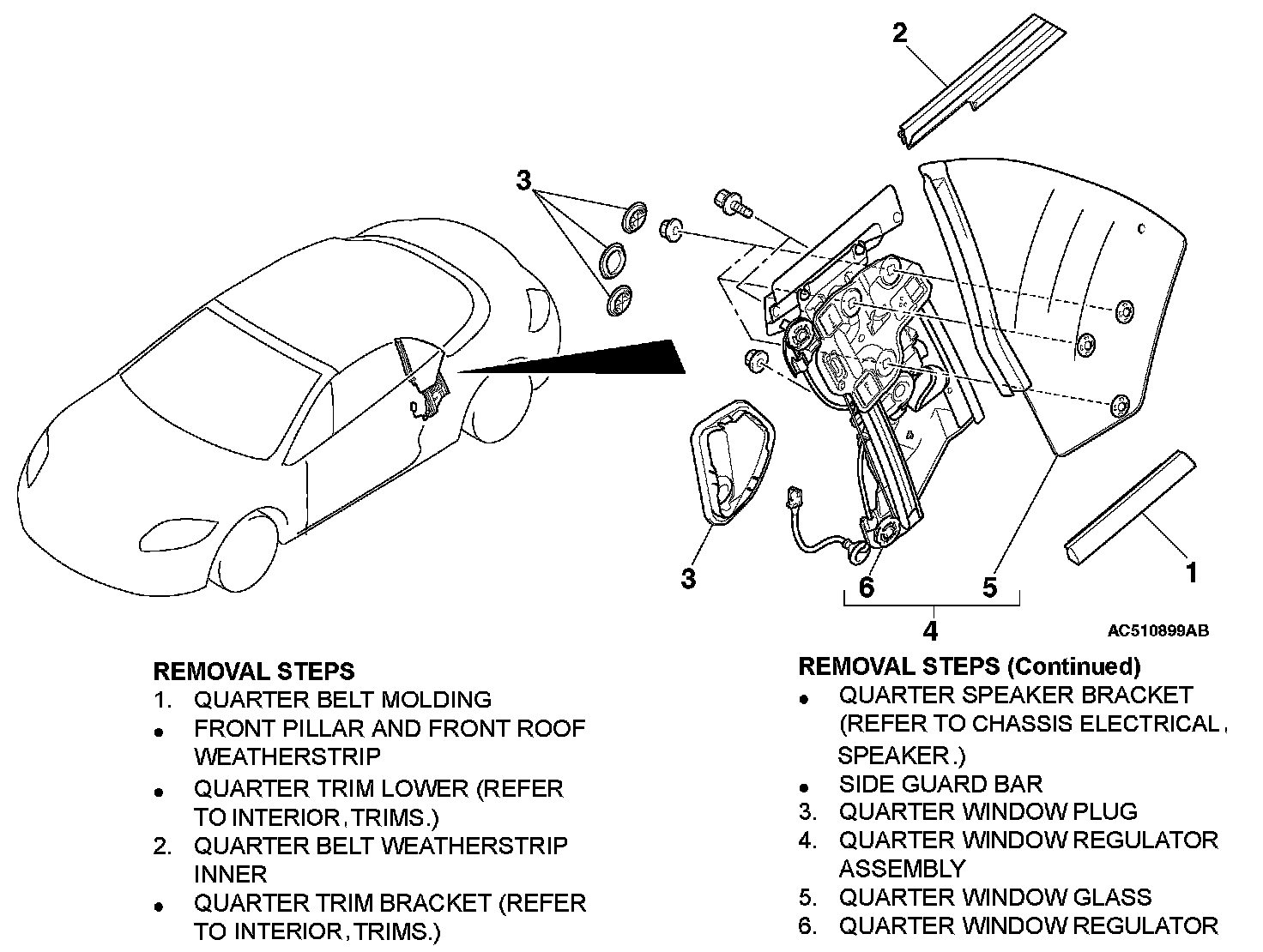 2

3

3

6

5

4

1

AC510899AB

REMOVAL STEPS
1. QUARTER BELT MOLDING
• FRONT PILLAR AND FRONT ROOF WEATHERSTRIP
• QUARTER TRIM LOWER (REFER TO INTERIOR, TRIMS.)
2. QUARTER BELT WEATHERSTRIP INNER
• QUARTER TRIM BRACKET (REFER TO INTERIOR, TRIMS.)

REMOVAL STEPS (Continued)
• QUARTER SPEAKER BRACKET (REFER TO CHASSIS ELECTRICAL, SPEAKER.)
• SIDE GUARD BAR
3. QUARTER WINDOW PLUG
4. QUARTER WINDOW REGULATOR ASSEMBLY
5. QUARTER WINDOW GLASS
6. QUARTER WINDOW REGULATOR