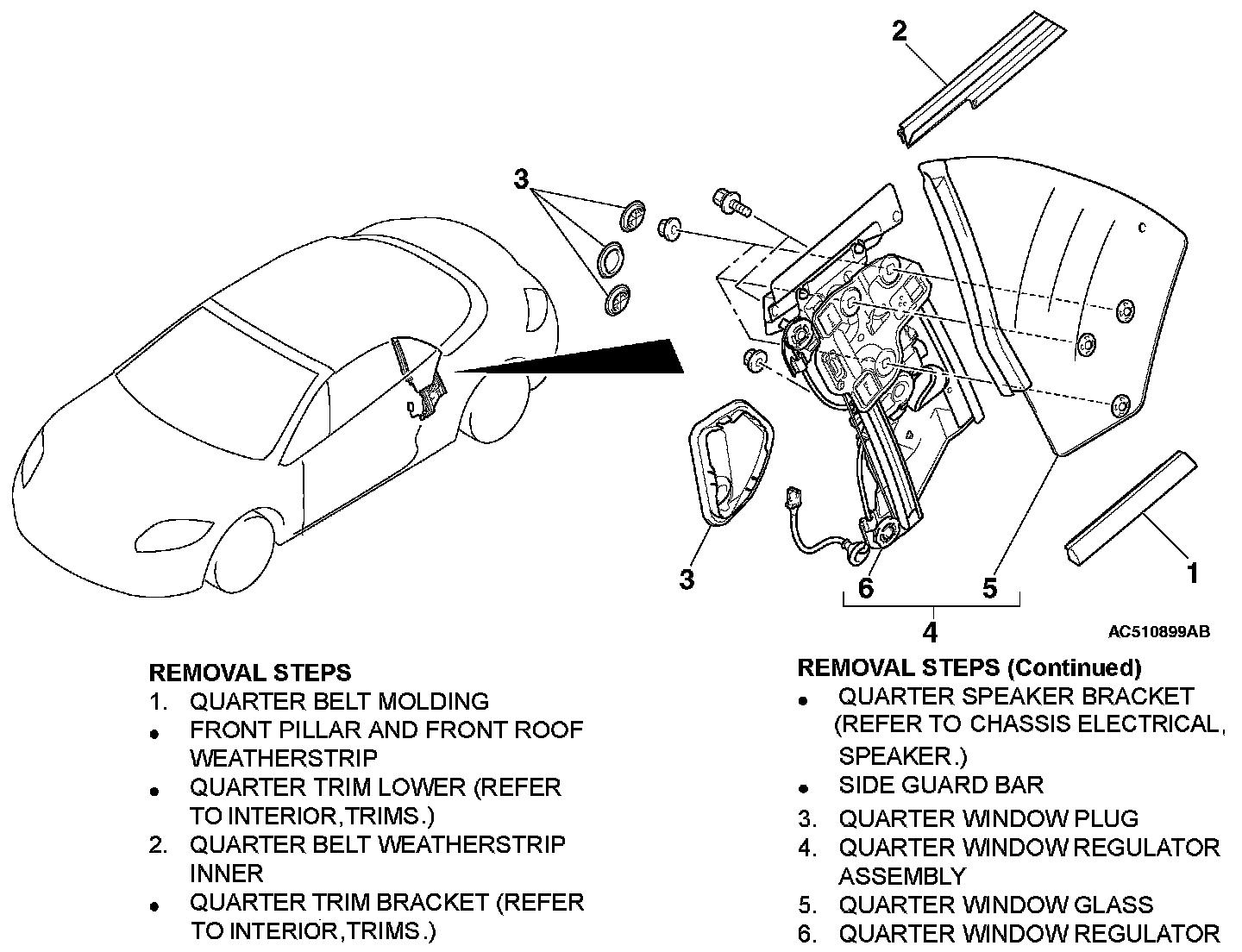 2

3

3

6

5

4

1

AC510899AB

REMOVAL STEPS
1. QUARTER BELT MOLDING
• FRONT PILLAR AND FRONT ROOF WEATHERSTRIP
• QUARTER TRIM LOWER (REFER TO INTERIOR,TRIMS.)
2. QUARTER BELT WEATHERSTRIP INNER
• QUARTER TRIM BRACKET (REFER TO INTERIOR,TRIMS.)

REMOVAL STEPS (Continued)
• QUARTER SPEAKER BRACKET (REFER TO CHASSIS ELECTRICAL, SPEAKER.)
• SIDE GUARD BAR
3. QUARTER WINDOW PLUG
4. QUARTER WINDOW REGULATOR ASSEMBLY
5. QUARTER WINDOW GLASS
6. QUARTER WINDOW REGULATOR