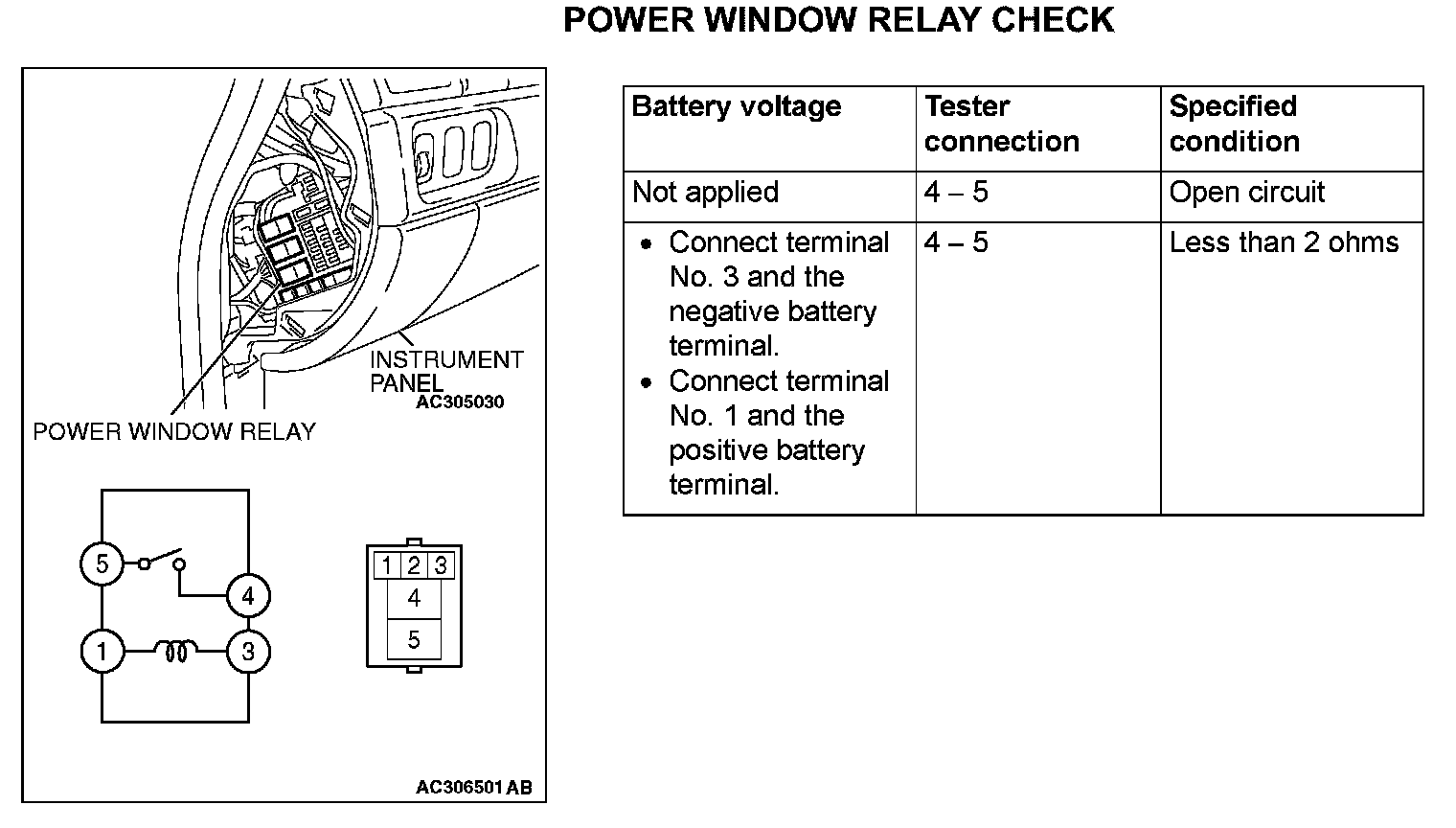 POWER WINDOW RELAY CHECK

INSTRUMENT PANEL
AC305030
POWER WINDOW RELAY

5
4
1
3

1 2 3
4
5

AC306501 AB

| Battery voltage | Tester connection | Specified condition |
|---|---|---|
| Not applied | 4 – 5 | Open circuit |
| • Connect terminal No. 3 and the negative battery terminal. • Connect terminal No. 1 and the positive battery terminal. | 4 – 5 | Less than 2 ohms |