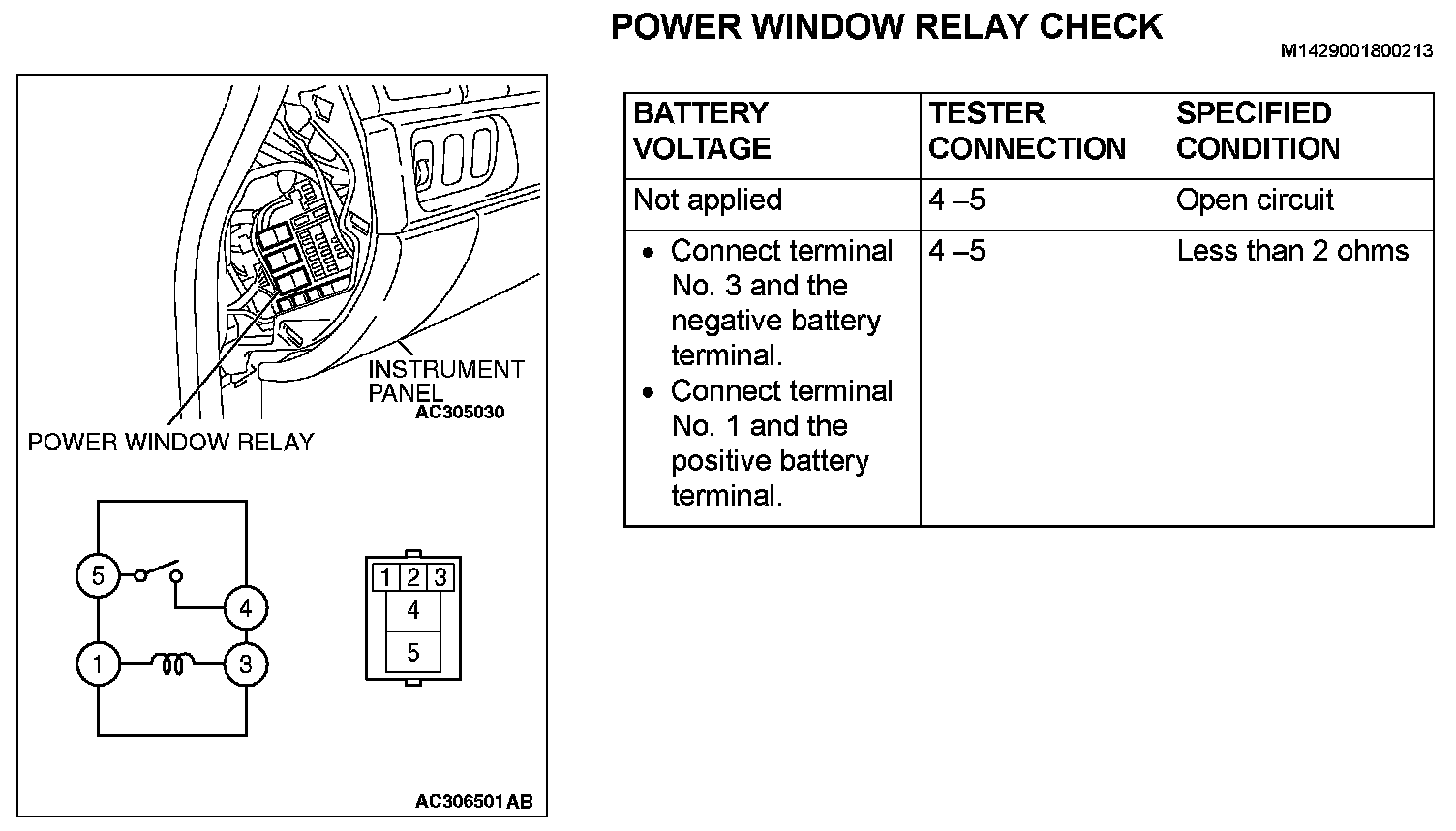 POWER WINDOW RELAY CHECK

M1429001800213

INSTRUMENT PANEL

AC305030

POWER WINDOW RELAY

5
4
1
3

1 2 3
4
5

AC306501AB

| BATTERY VOLTAGE | TESTER CONNECTION | SPECIFIED CONDITION |
|---|---|---|
| Not applied | 4 –5 | Open circuit |
| • Connect terminal No. 3 and the negative battery terminal. • Connect terminal No. 1 and the positive battery terminal. | 4 –5 | Less than 2 ohms |