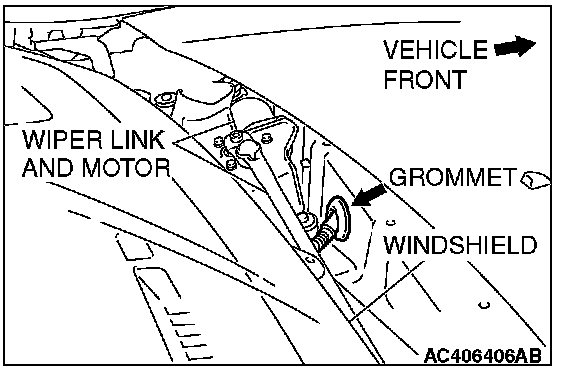 VEHICLE FRONT

WIPER LINK AND MOTOR

GROMMET

WINDSHIELD

AC406406AB