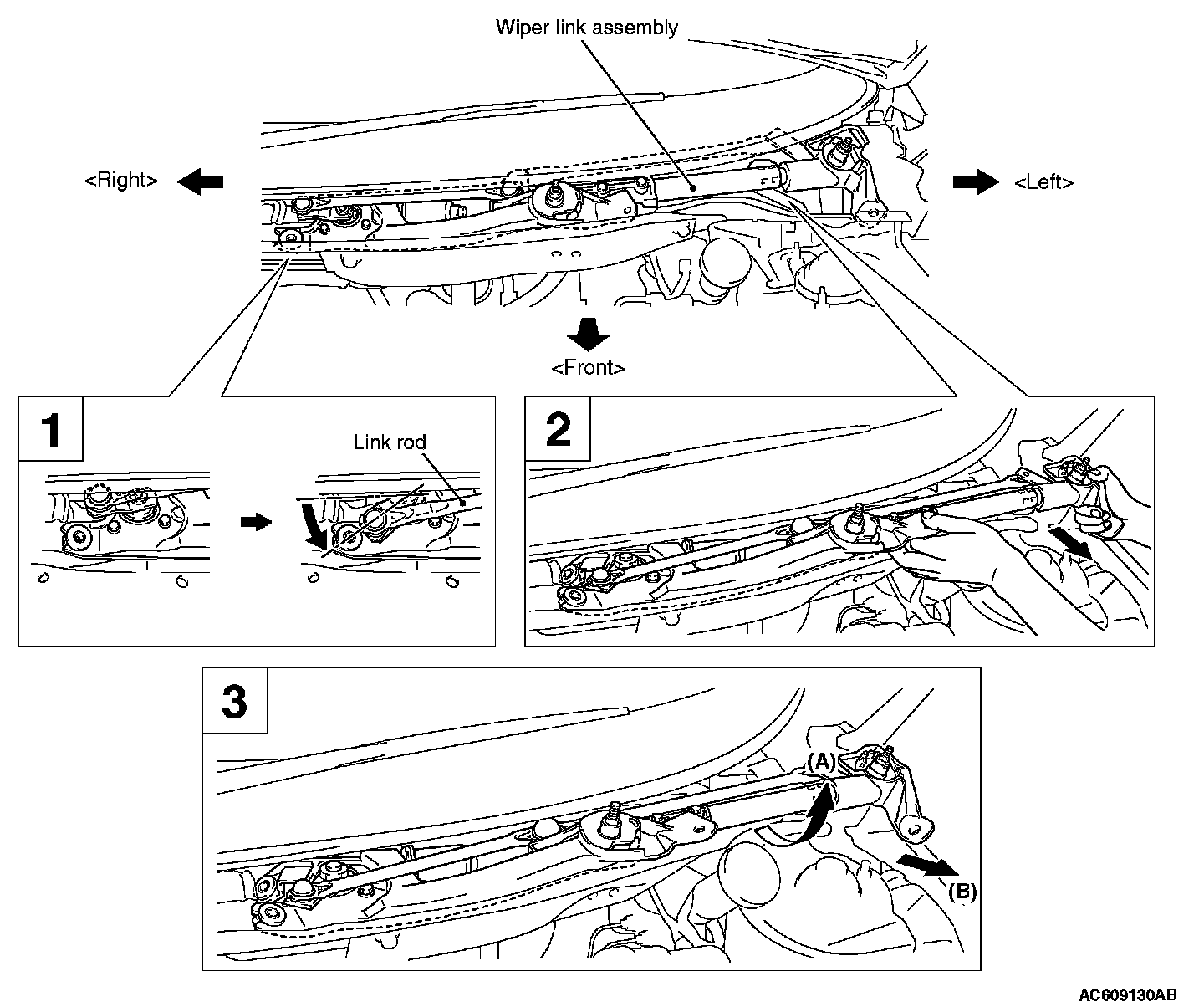 Wiper link assembly

<Right>

<Left>

<Front>

1

Link rod

2

3

(A)

(B)

AC609130AB