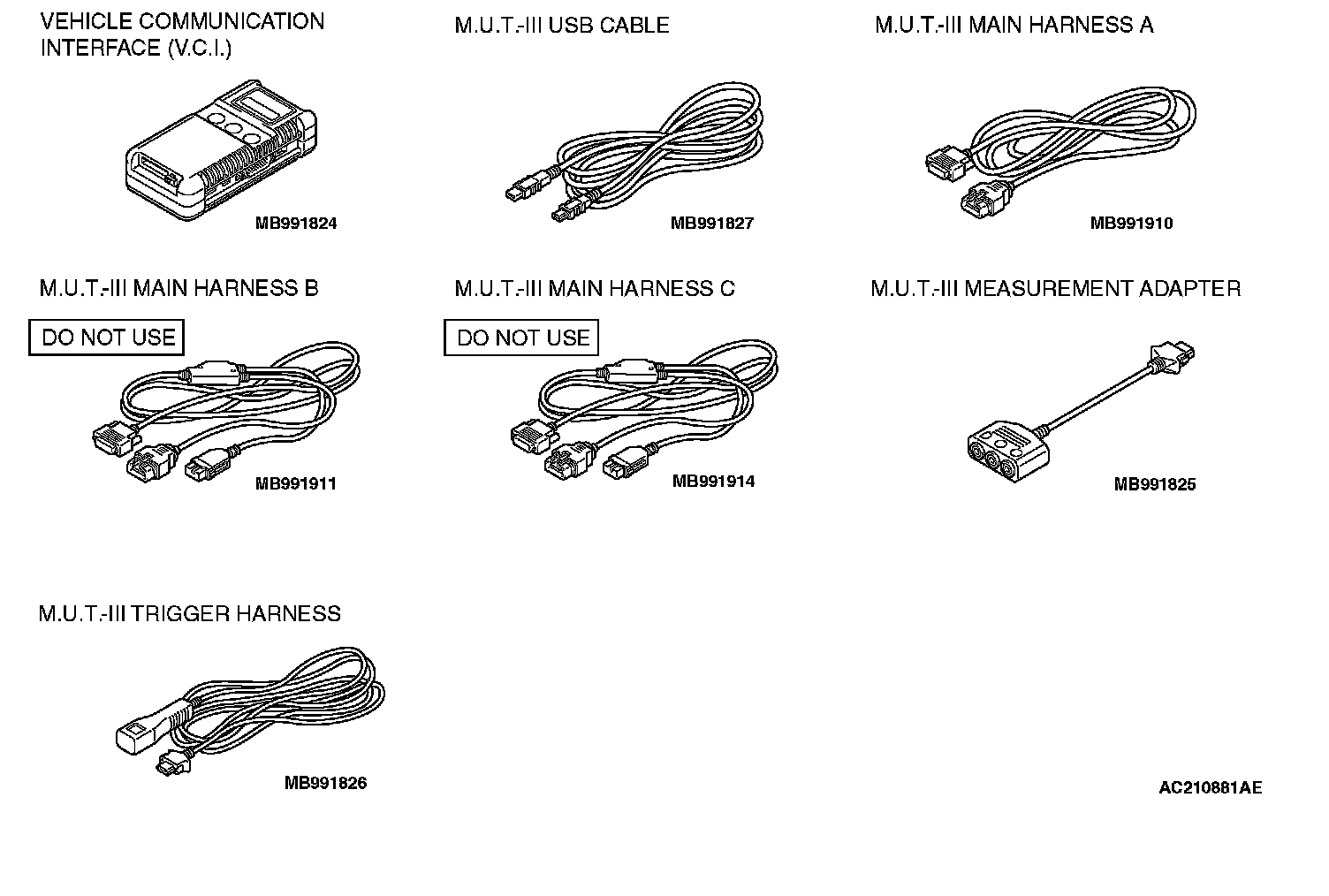 VEHICLE COMMUNICATION INTERFACE (V.C.I.)

MB991824

M.U.T.-III USB CABLE

MB991827

M.U.T.-III MAIN HARNESS A

MB991910

M.U.T.-III MAIN HARNESS B

DO NOT USE

MB991911

M.U.T.-III MAIN HARNESS C

DO NOT USE

MB991914

M.U.T.-III MEASUREMENT ADAPTER

MB991825

M.U.T.-III TRIGGER HARNESS

MB991826

AC210881AE