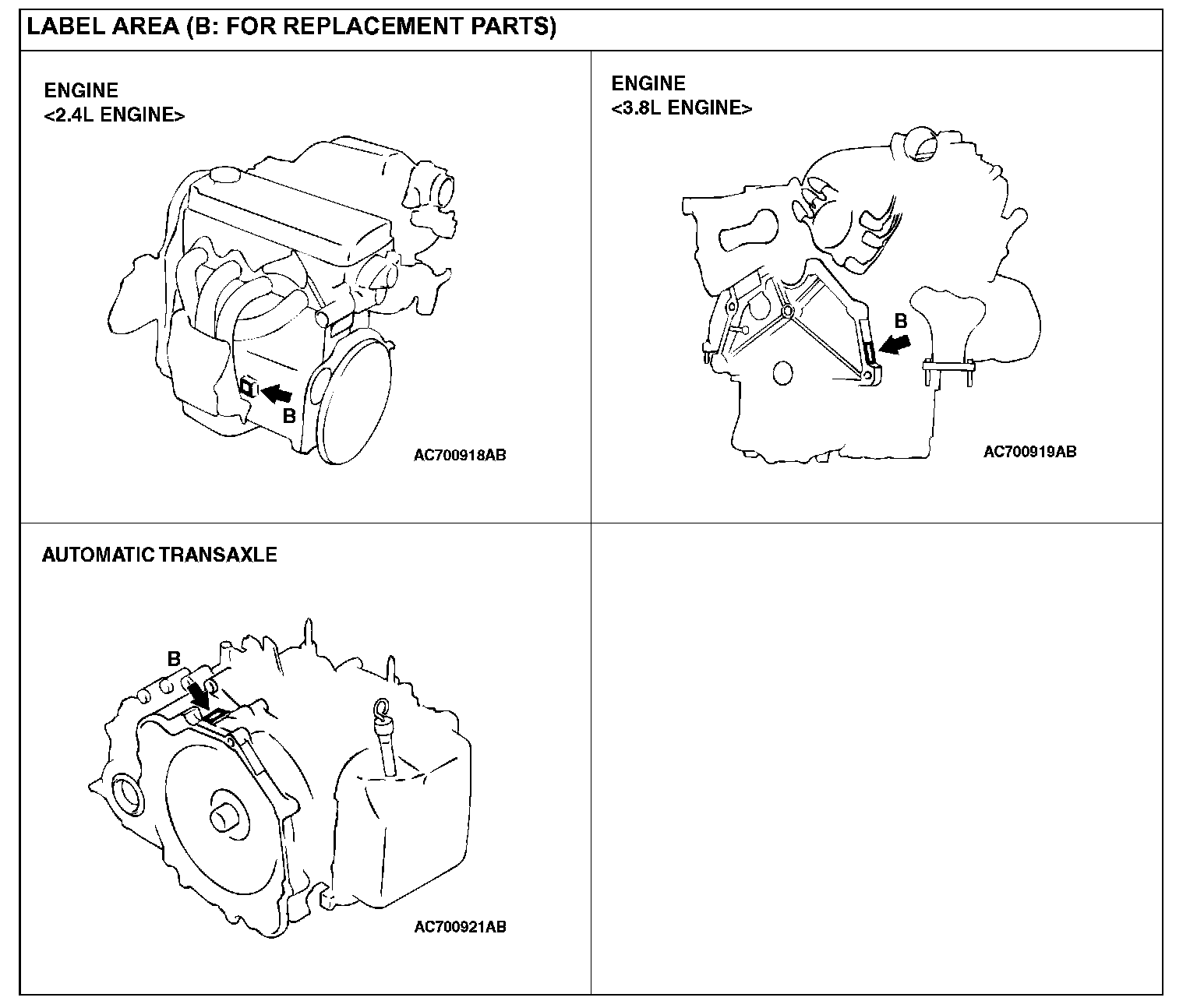 LABEL AREA (B: FOR REPLACEMENT PARTS)

ENGINE
<2.4L ENGINE>

B

AC700918AB

ENGINE
<3.8L ENGINE>

B

AC700919AB

AUTOMATIC TRANSAXLE

B

AC700921AB