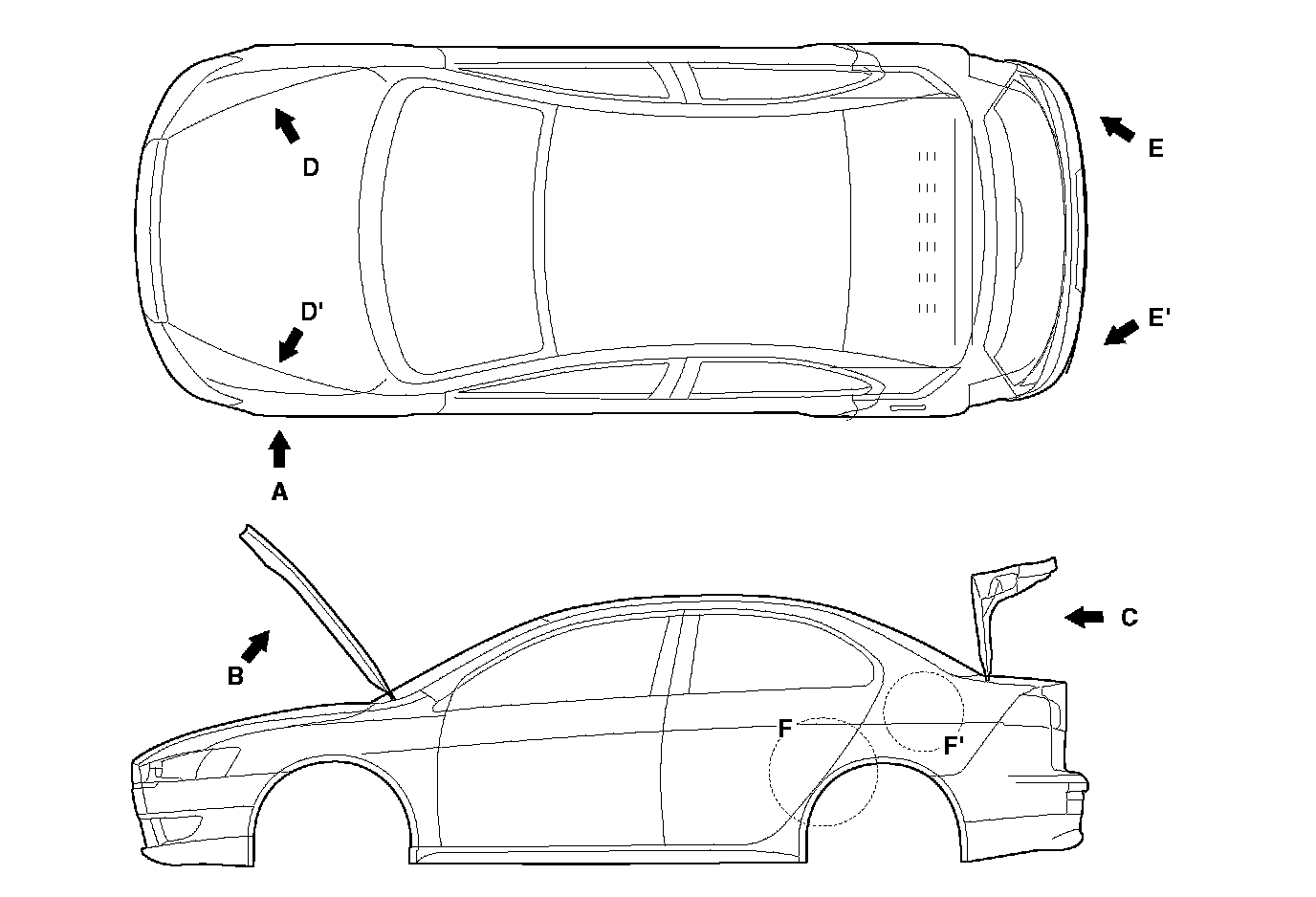 D
E
D'
E'
A
B
C
F
F'