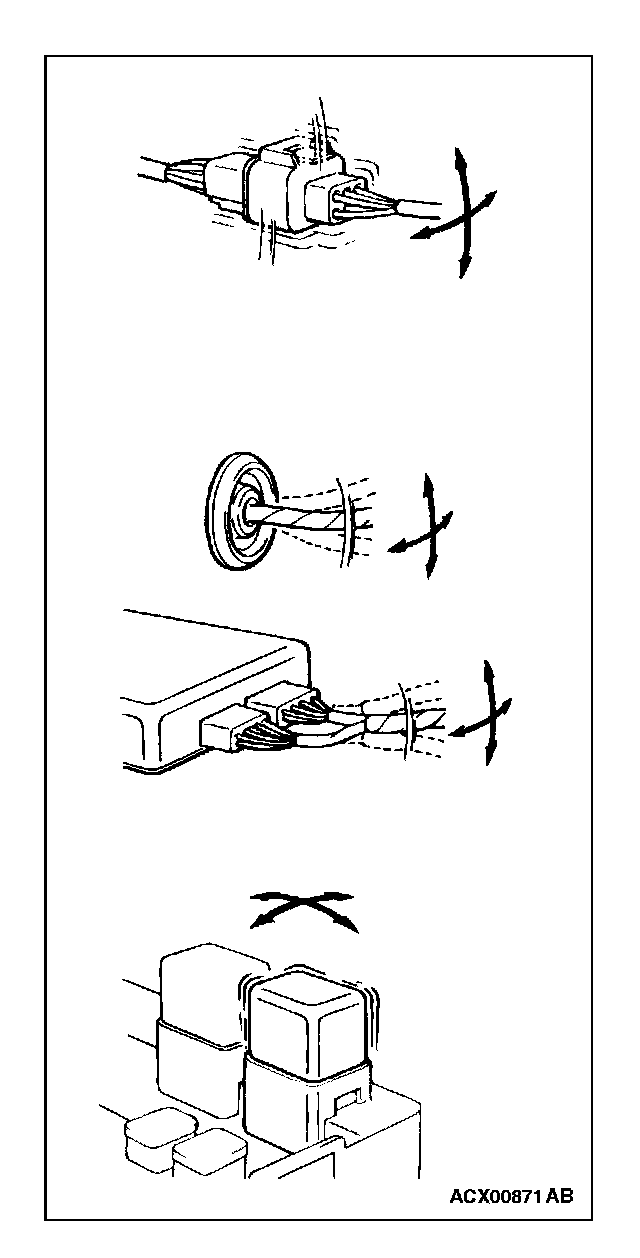 ACX00871 AB