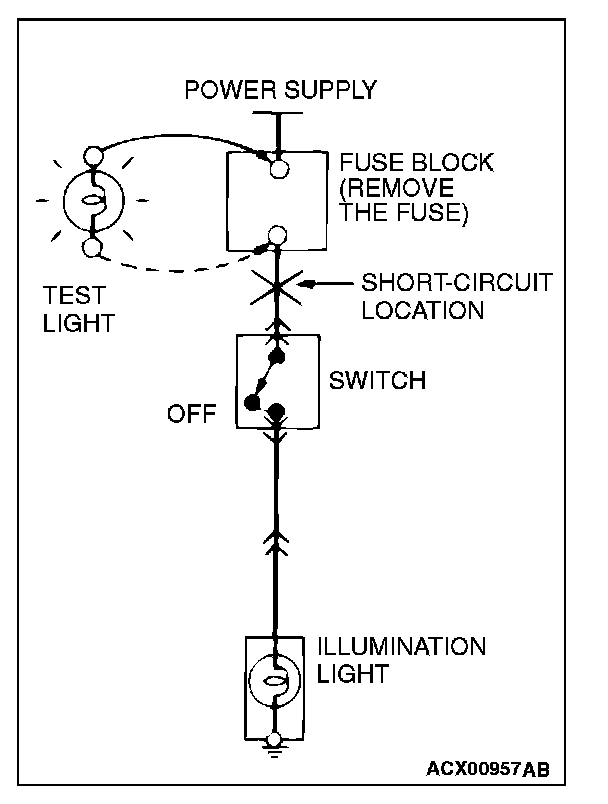 POWER SUPPLY

FUSE BLOCK (REMOVE THE FUSE)

TEST LIGHT

SHORT-CIRCUIT LOCATION

SWITCH

OFF

ILLUMINATION LIGHT

ACX00957AB