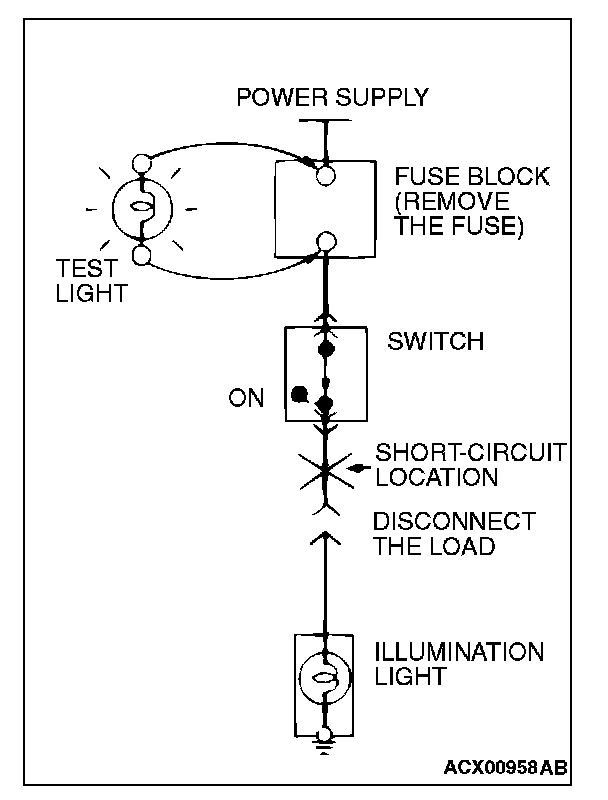 POWER SUPPLY

FUSE BLOCK (REMOVE THE FUSE)

TEST LIGHT

SWITCH

ON

SHORT-CIRCUIT LOCATION

DISCONNECT THE LOAD

ILLUMINATION LIGHT

ACX00958AB