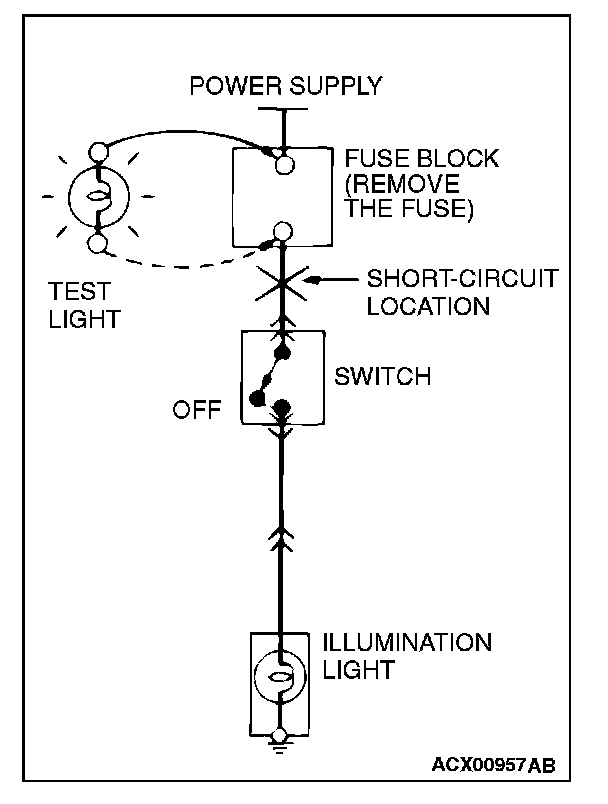 POWER SUPPLY

FUSE BLOCK (REMOVE THE FUSE)

TEST LIGHT

SHORT-CIRCUIT LOCATION

SWITCH

OFF

ILLUMINATION LIGHT

ACX00957AB