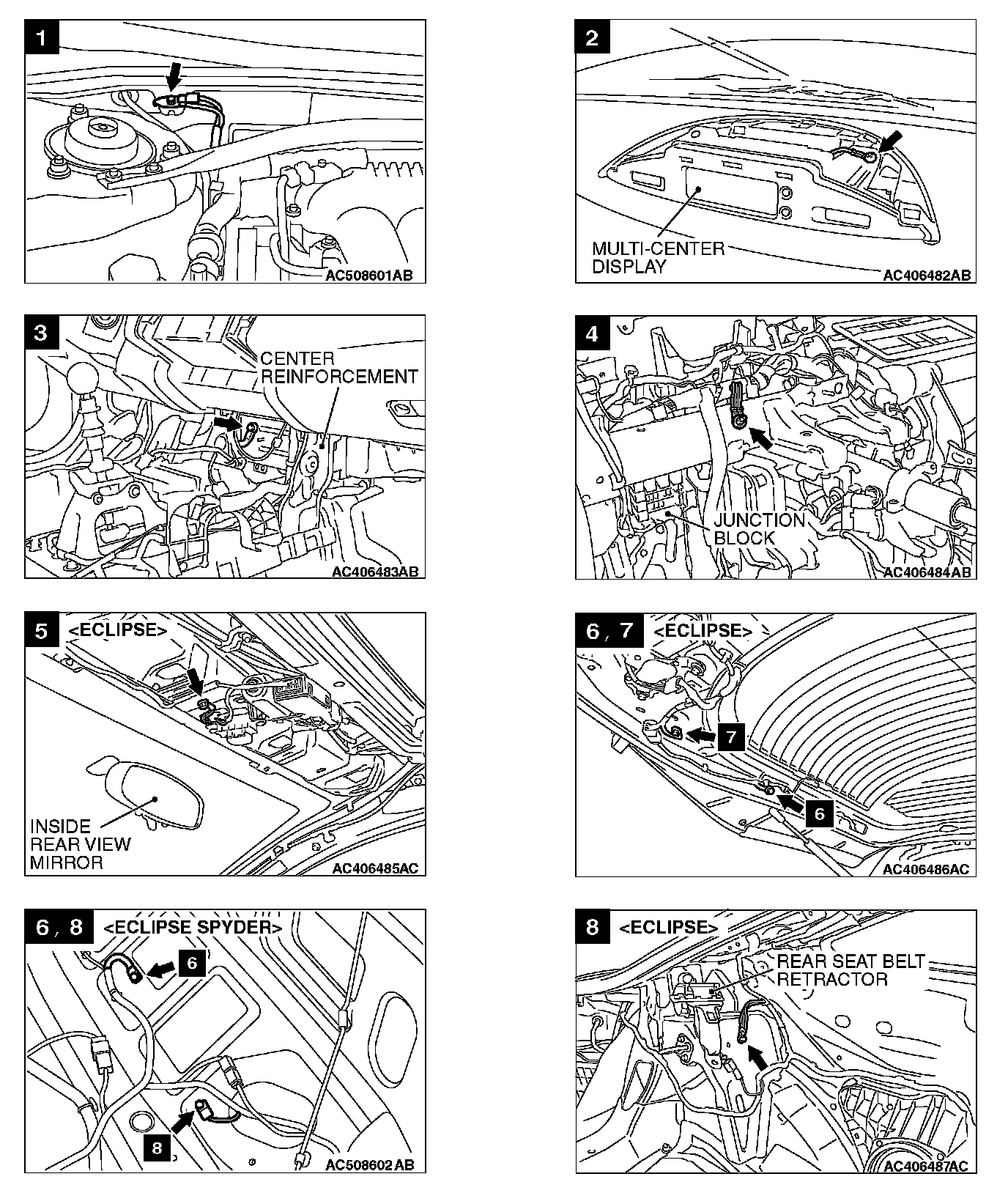 1

AC508601AB

2

MULTI-CENTER DISPLAY

AC406482AB

3

CENTER REINFORCEMENT

AC406483AB

4

JUNCTION BLOCK

AC406484AB

5 <ECLIPSE>

INSIDE REAR VIEW MIRROR

AC406485AC

6, 7 <ECLIPSE>

7

6

AC406486AC

6, 8 <ECLIPSE SPYDER>

6

8

AC508602AB

8 <ECLIPSE>

REAR SEAT BELT RETRACTOR

AC406487AC