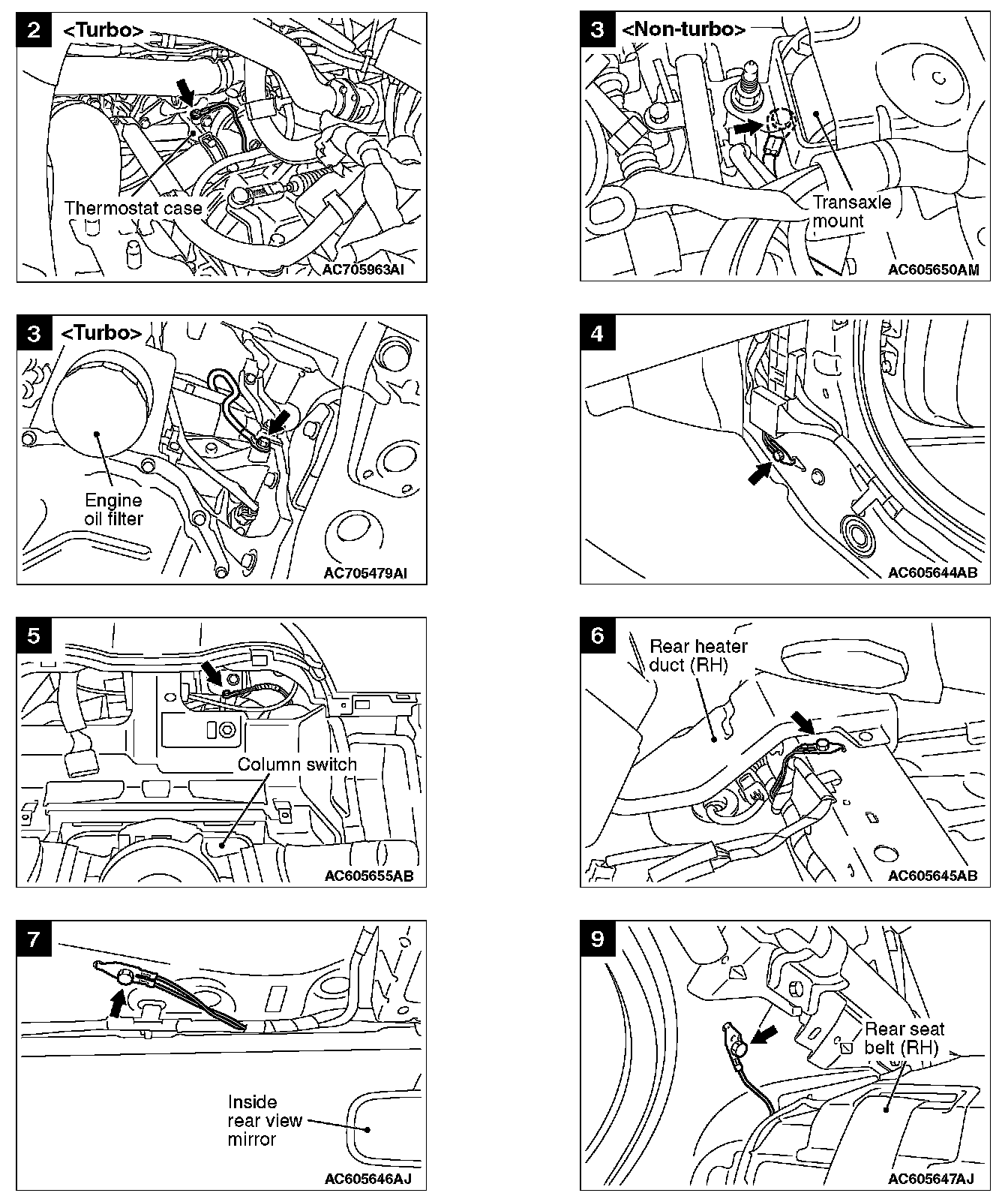 2 <Turbo>

Thermostat case

AC705963AI

3 <Non-turbo>

Transaxle mount

AC605650AM

3 <Turbo>

Engine oil filter

AC705479AI

4

AC605644AB

5

Column switch

AC605655AB

6

Rear heater duct (RH)

AC605645AB

7

Inside rear view mirror

AC605646AJ

9

Rear seat belt (RH)

AC605647AJ