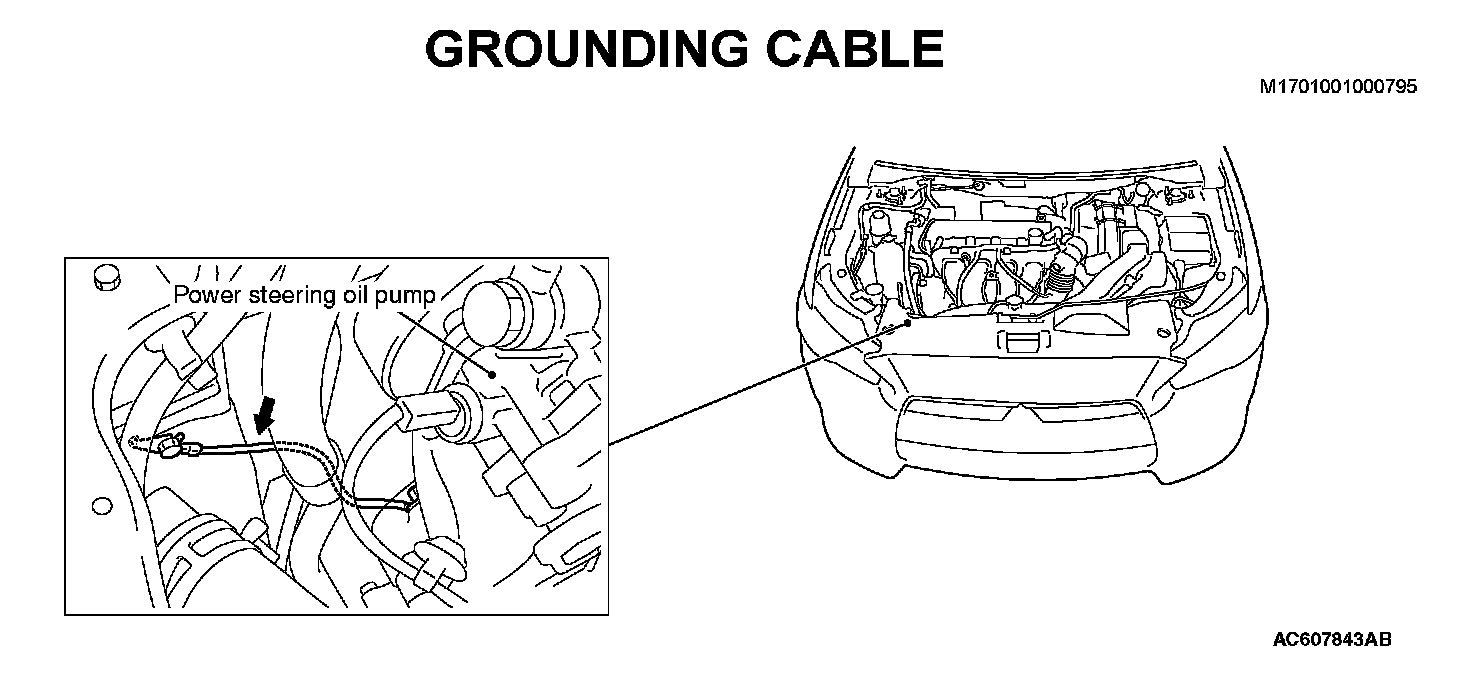 GROUNDING CABLE

M1701001000795

Power steering oil pump

AC607843AB