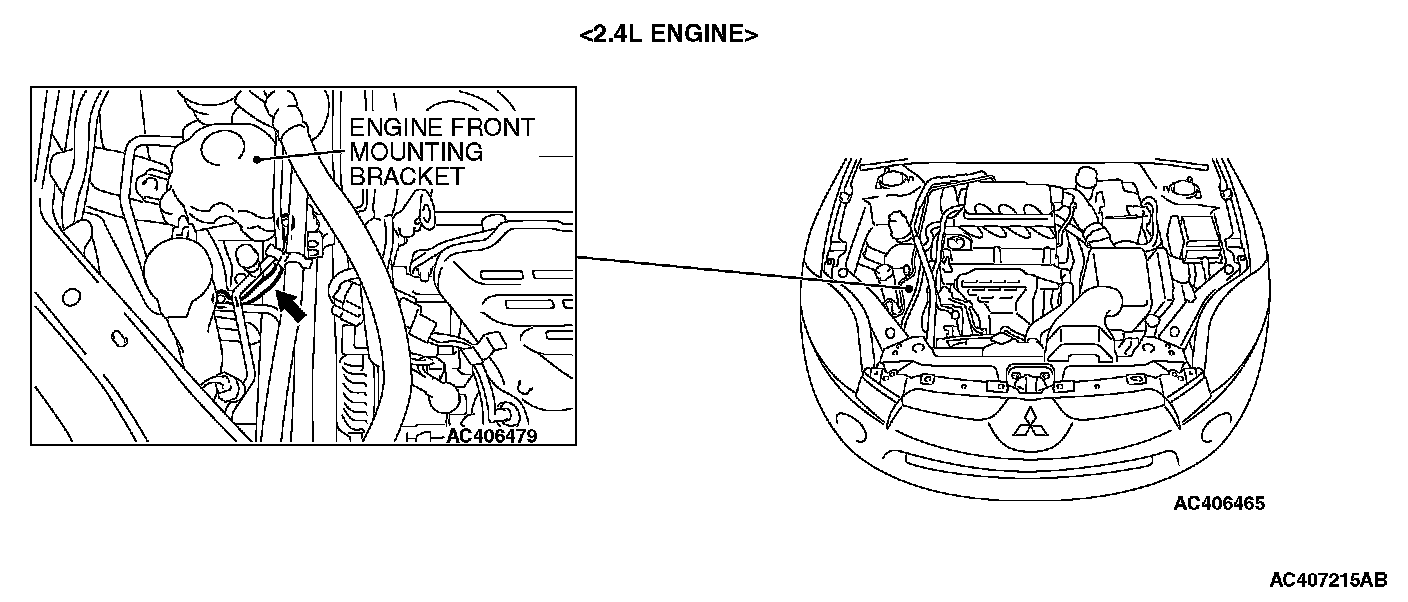 <2.4L ENGINE>

ENGINE FRONT MOUNTING BRACKET

AC406479

AC406465

AC407215AB