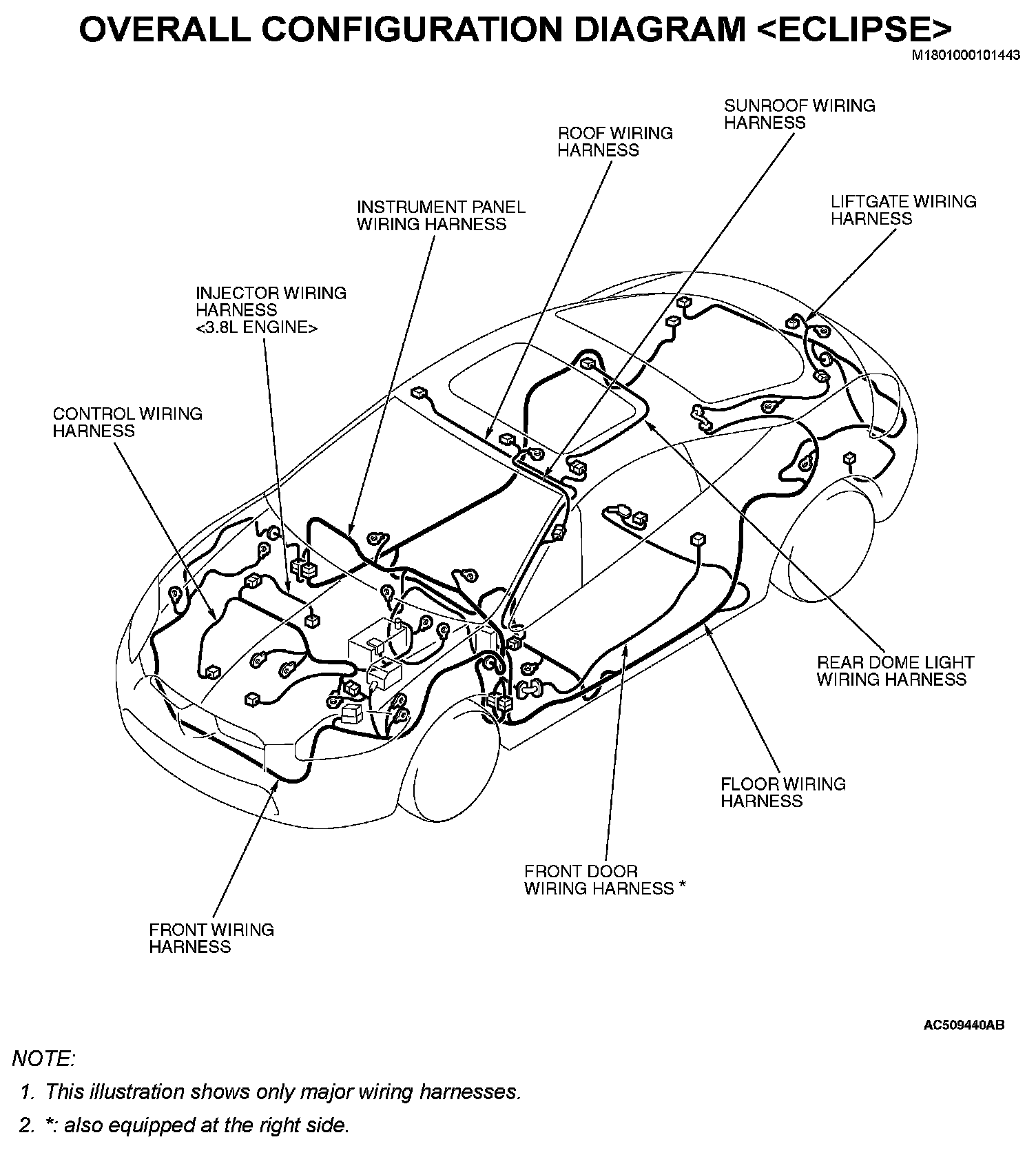 OVERALL CONFIGURATION DIAGRAM <ECLIPSE>

M1801000101443

SUNROOF WIRING HARNESS

ROOF WIRING HARNESS

LIFTGATE WIRING HARNESS

INSTRUMENT PANEL WIRING HARNESS

INJECTOR WIRING HARNESS <3.8L ENGINE>

CONTROL WIRING HARNESS

REAR DOME LIGHT WIRING HARNESS

FLOOR WIRING HARNESS

FRONT DOOR WIRING HARNESS *

FRONT WIRING HARNESS

AC509440AB

NOTE:
1. This illustration shows only major wiring harnesses.
2. *: also equipped at the right side.