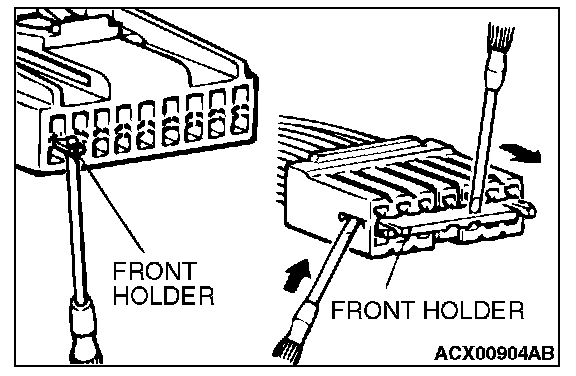 FRONT HOLDER

FRONT HOLDER

ACX00904AB