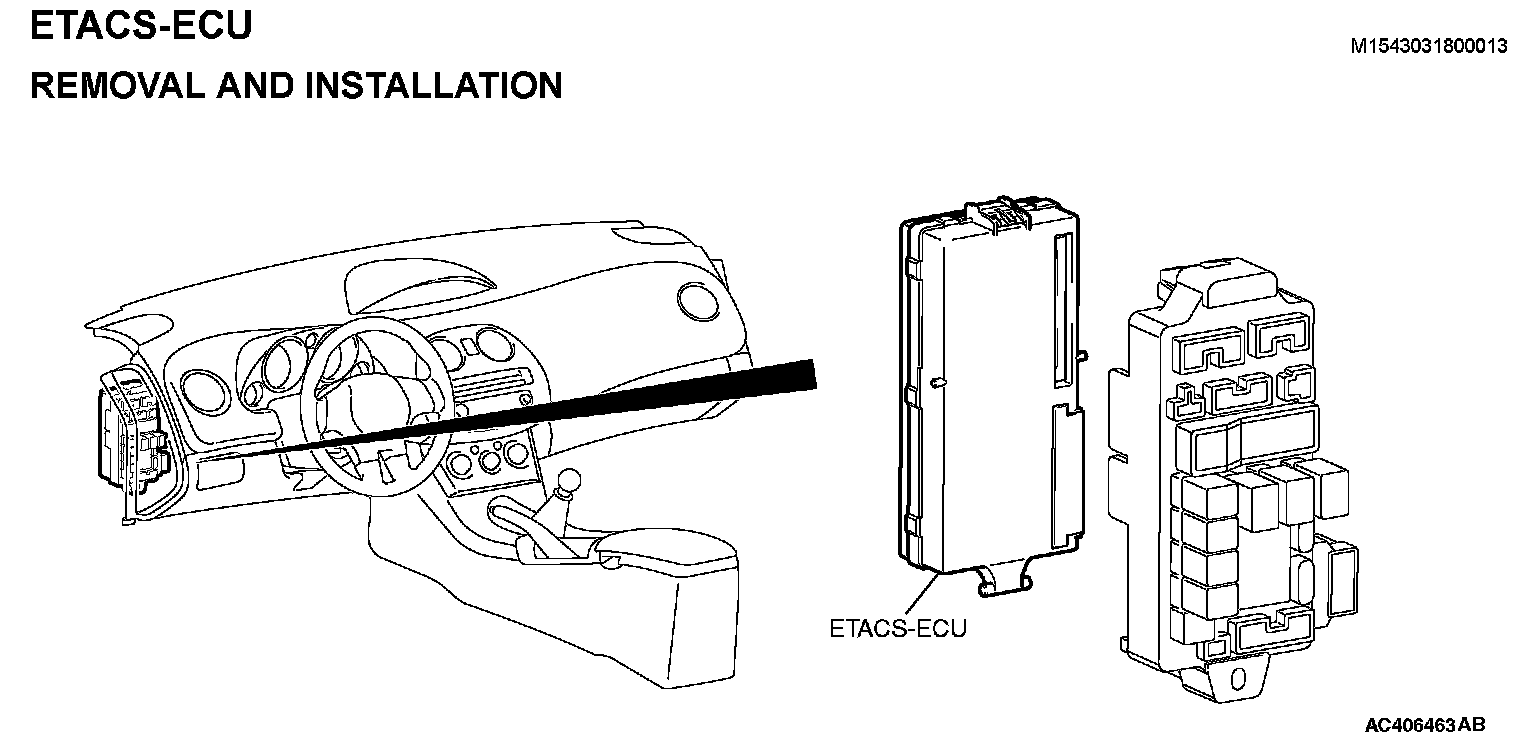 ETACS-ECU

M1543031800013

REMOVAL AND INSTALLATION

ETACS-ECU

AC406463AB