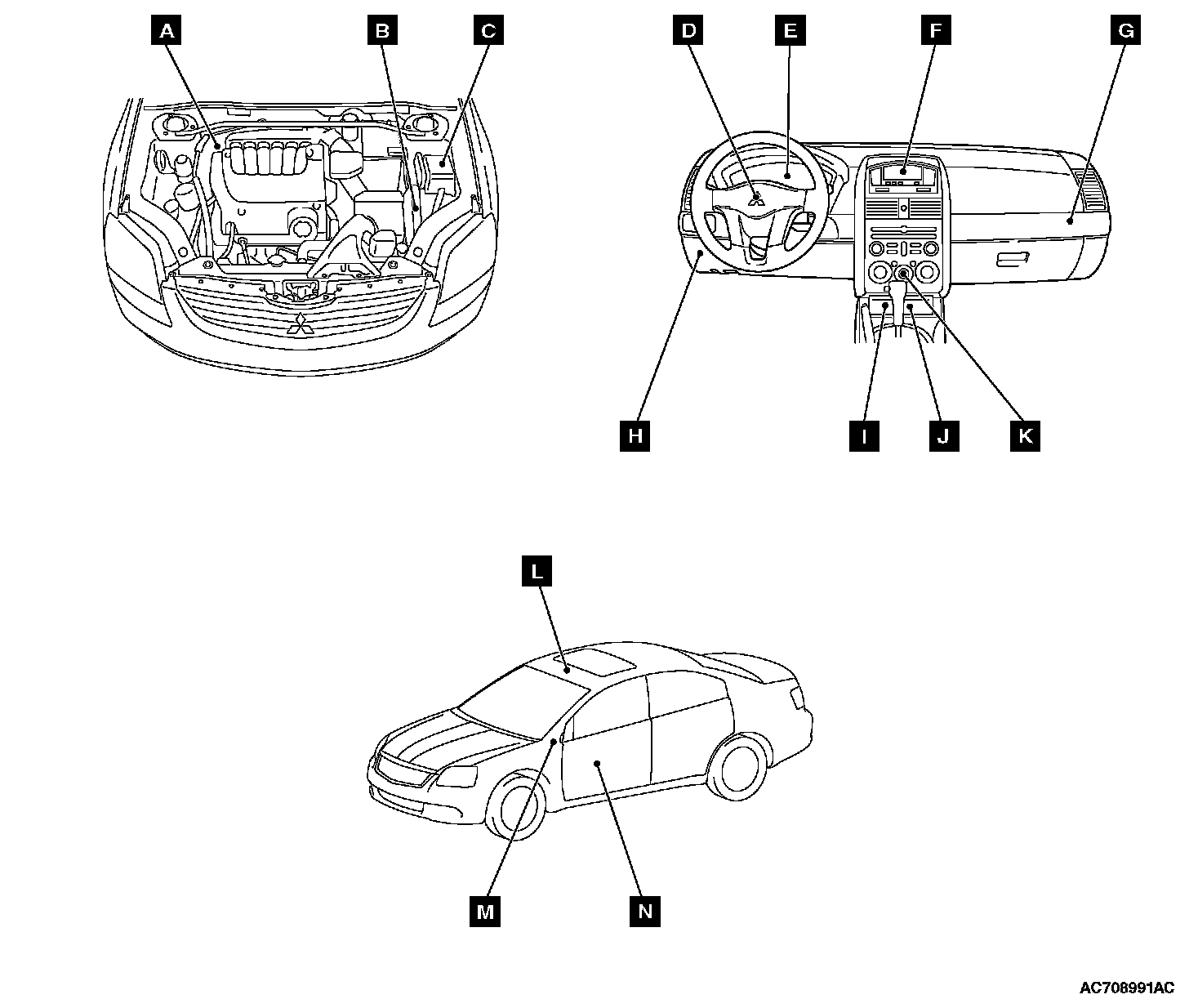 A B C D E F G

H I J K

L

M N

AC708991AC